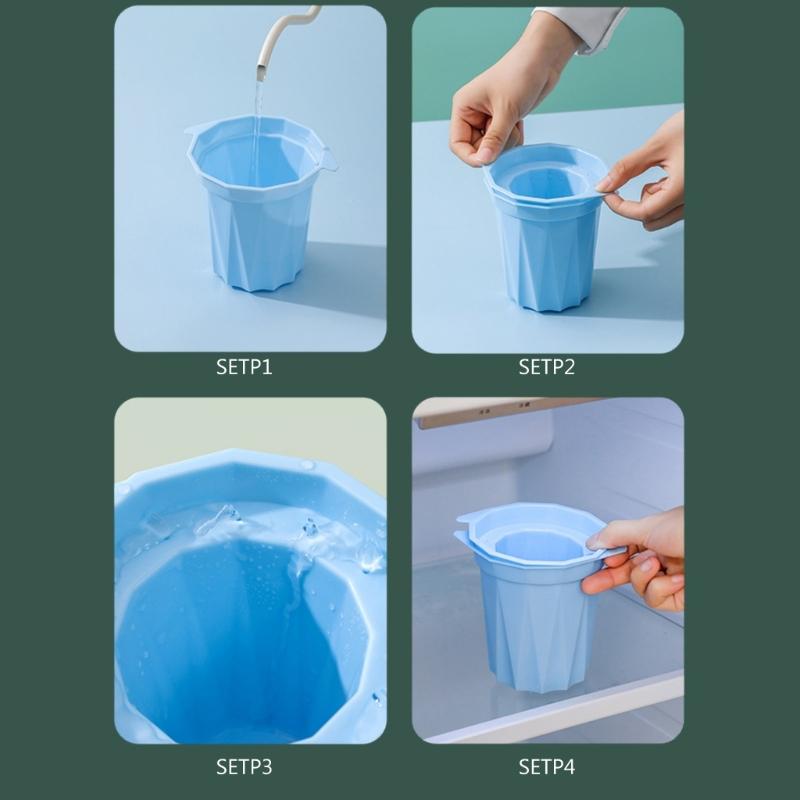 SETP1

SETP2

SETP3

SETP4