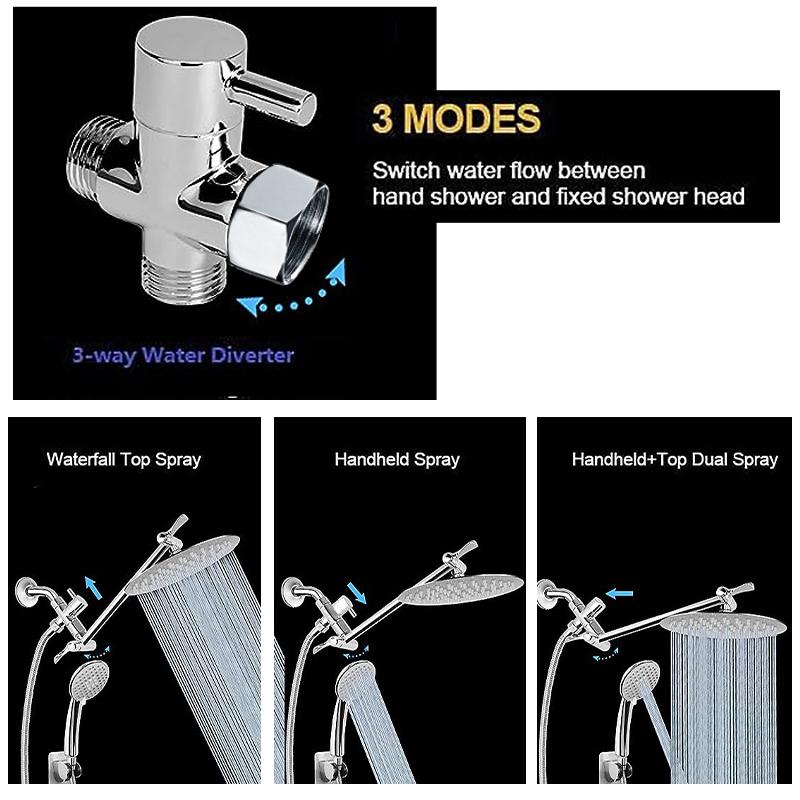 3 MODES

Switch water flow between hand shower and fixed shower head

3-way Water Diverter

Waterfall Top Spray

Handheld Spray

Handheld+Top Dual Spray