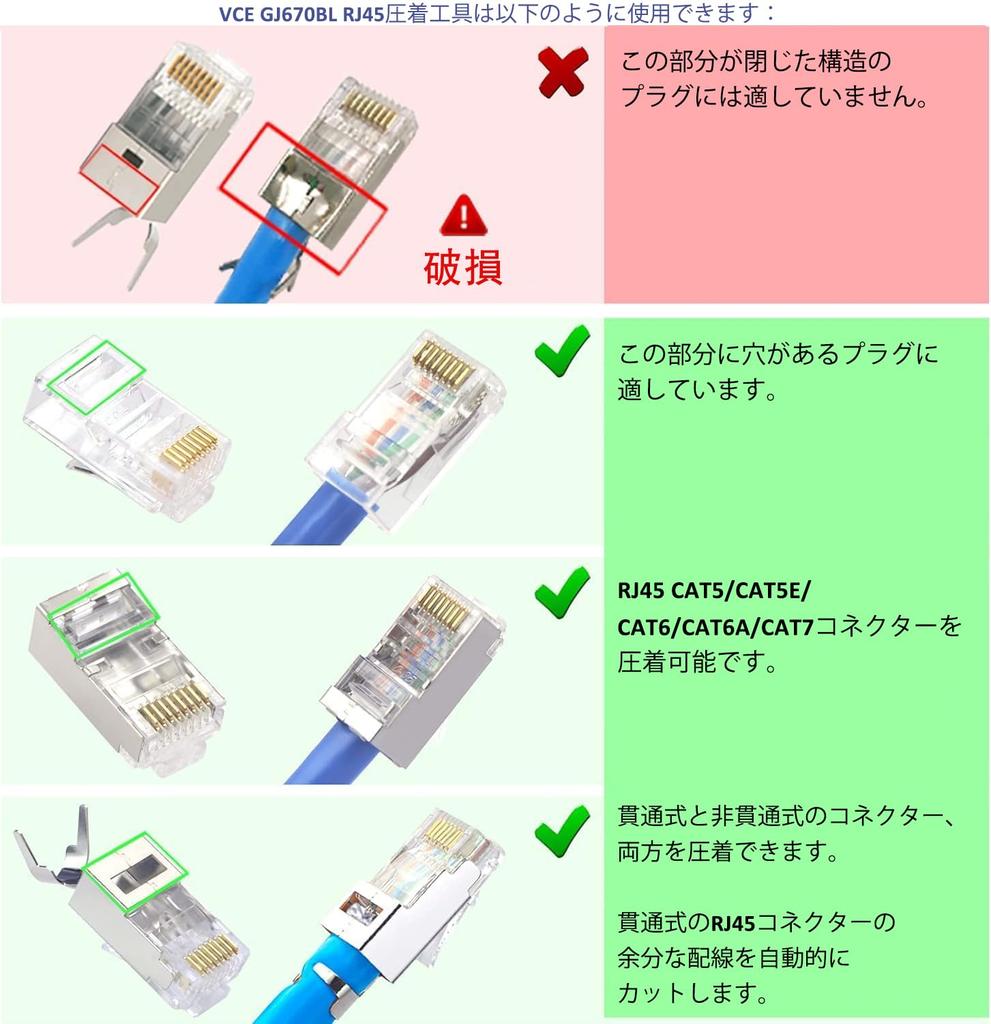 VCE GJ670BL RJ45圧着工具は以下のように使用できます：

破損

この部分が閉じた構造のプラグには適していません。

この部分に穴があるプラグに適しています。

RJ45 CAT5/CAT5E/CAT6/CAT6A/CAT7コネクターを圧着可能です。

貫通式と非貫通式のコネクター、両方を圧着できます。

貫通式のRJ45コネクターの余分な配線を自動的にカットします。