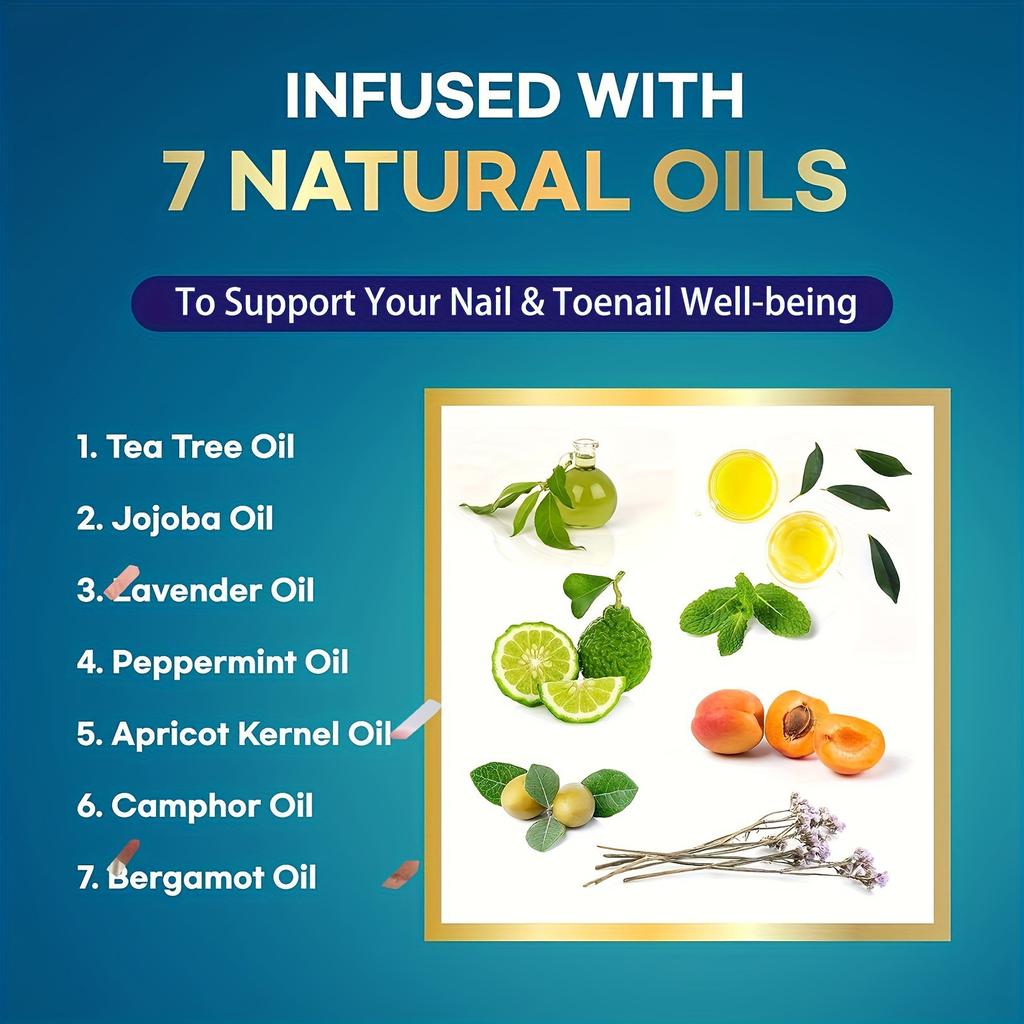 INFUSED WITH
7 NATURAL OILS

To Support Your Nail & Toenail Well-being

1. Tea Tree Oil
2. Jojoba Oil
3. Lavender Oil
4. Peppermint Oil
5. Apricot Kernel Oil
6. Camphor Oil
7. Bergamot Oil