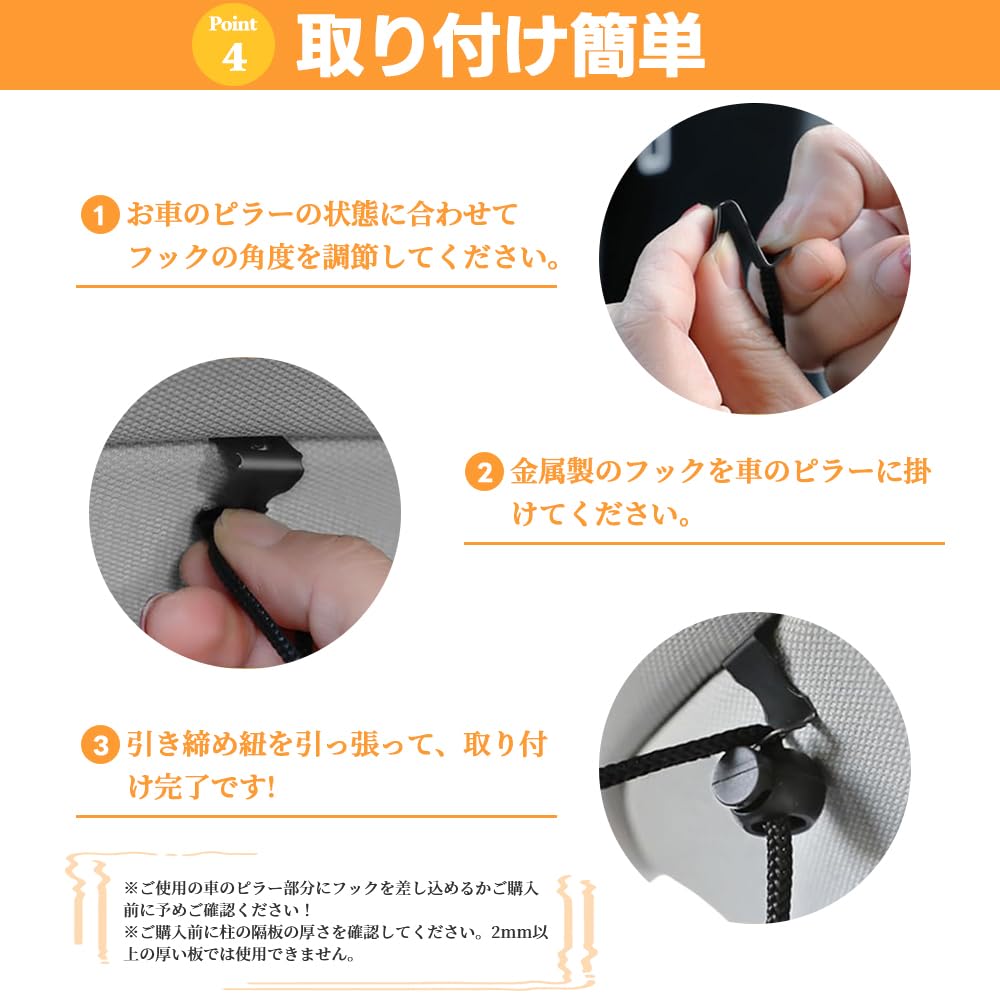 Point 4 取り付け簡単

1 お車のピラーの状態に合わせてフックの角度を調節してください。

2 金属製のフックを車のピラーに掛けてください。

3 引き締め紐を引っ張って、取り付け完了です!

※ご使用の車のピラー部分にフックを差し込めるかご購入前に予めご確認ください！
※ご購入前に柱の隔板の厚さを確認してください。2mm以上の厚い板では使用できません。