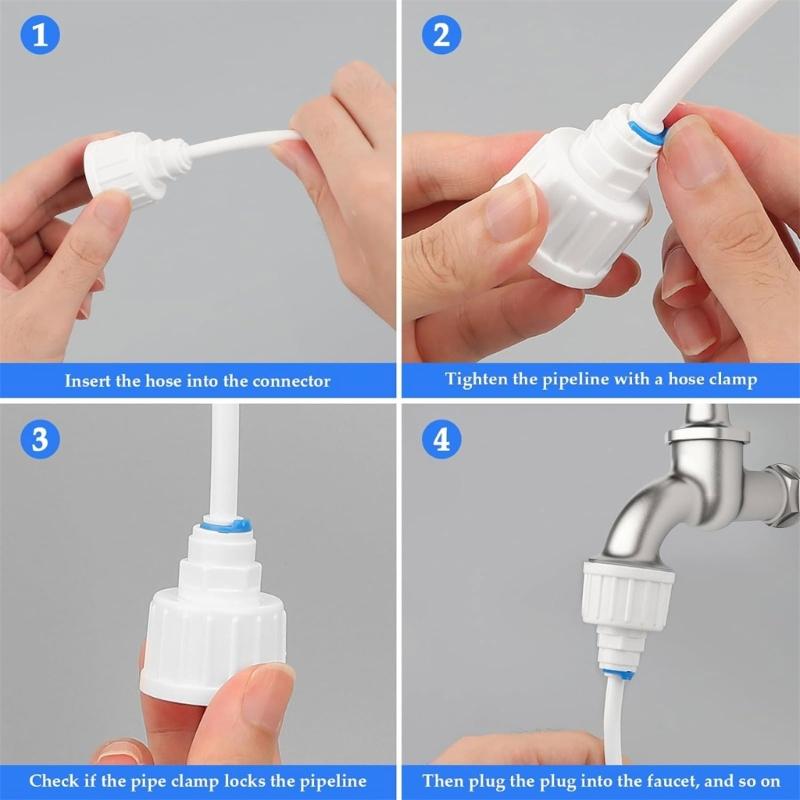 1

Insert the hose into the connector

2

Tighten the pipeline with a hose clamp

3

Check if the pipe clamp locks the pipeline

4

Then plug the plug into the faucet, and so on