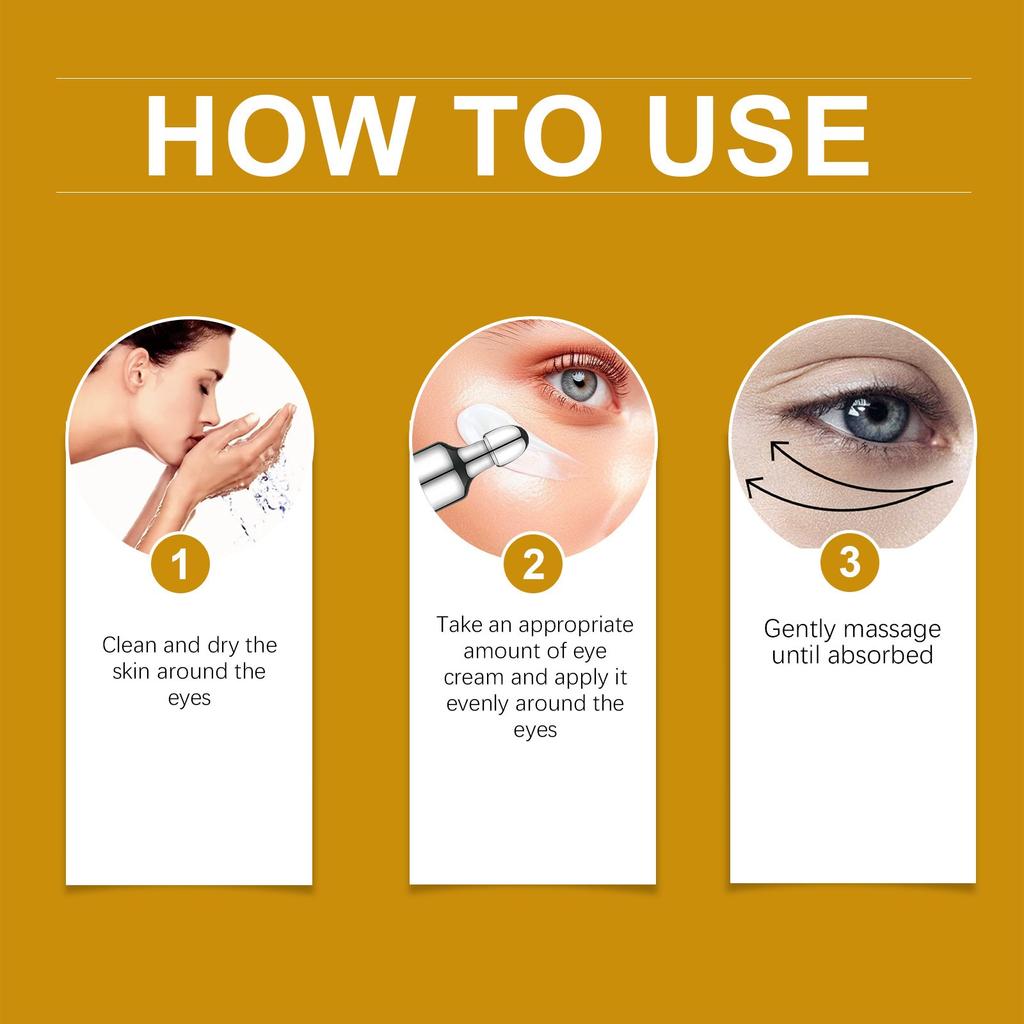 HOW TO USE

1

Clean and dry the skin around the eyes

2

Take an appropriate amount of eye cream and apply it evenly around the eyes

3

Gently massage until absorbed