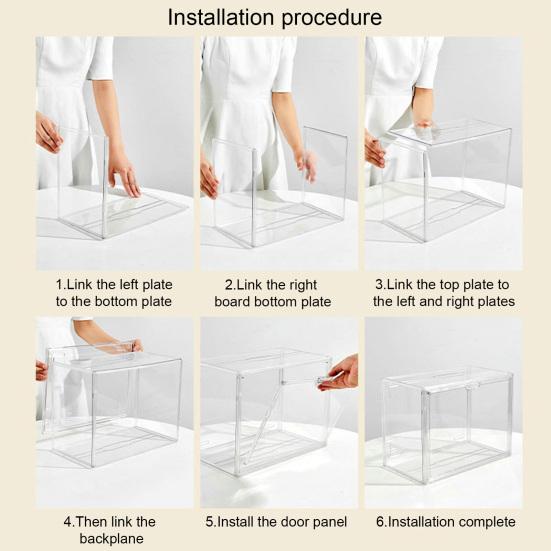 Installation procedure

1.Link the left plate to the bottom plate

2.Link the right board bottom plate

3.Link the top plate to the left and right plates

4.Then link the backplane

5.Install the door panel

6.Installation complete