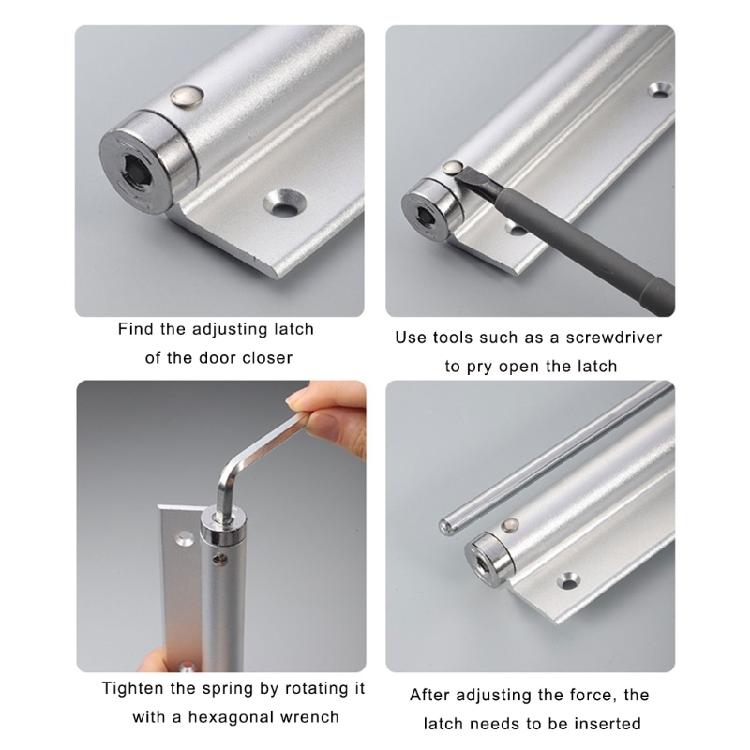 Find the adjusting latch
of the door closer

Use tools such as a screwdriver
to pry open the latch

Tighten the spring by rotating it
with a hexagonal wrench

After adjusting the force, the
latch needs to be inserted