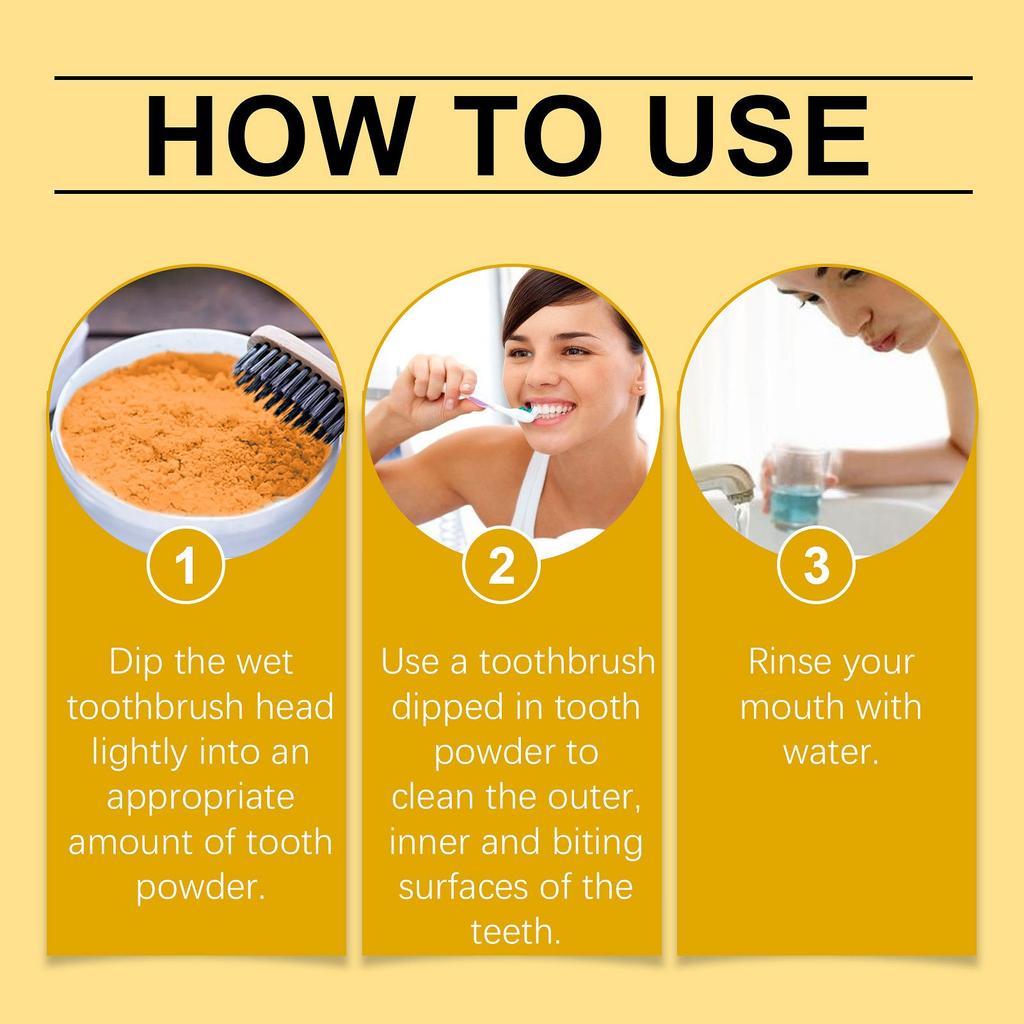 HOW TO USE

1

Dip the wet toothbrush head lightly into an appropriate amount of tooth powder.

2

Use a toothbrush dipped in tooth powder to clean the outer, inner and biting surfaces of the teeth.

3

Rinse your mouth with water.