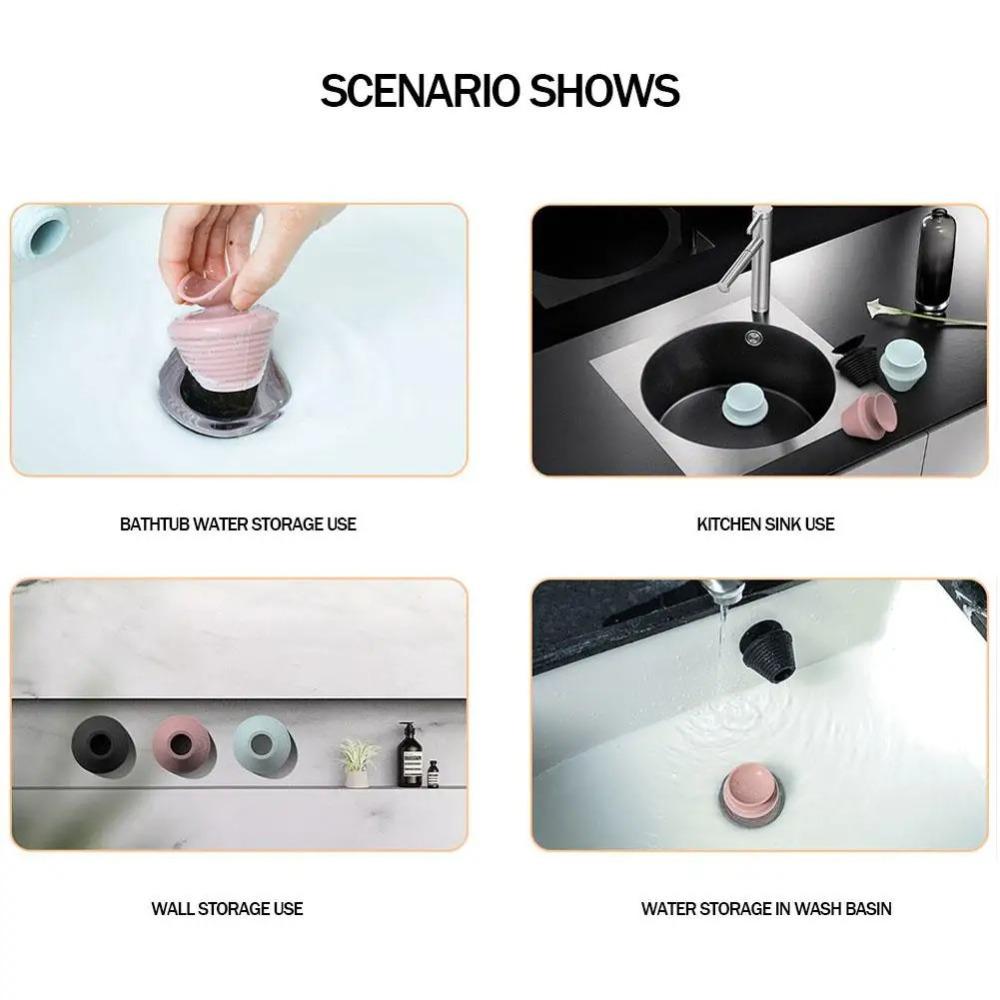 SCENARIO SHOWS

BATHTUB WATER STORAGE USE

KITCHEN SINK USE

WALL STORAGE USE

WATER STORAGE IN WASH BASIN