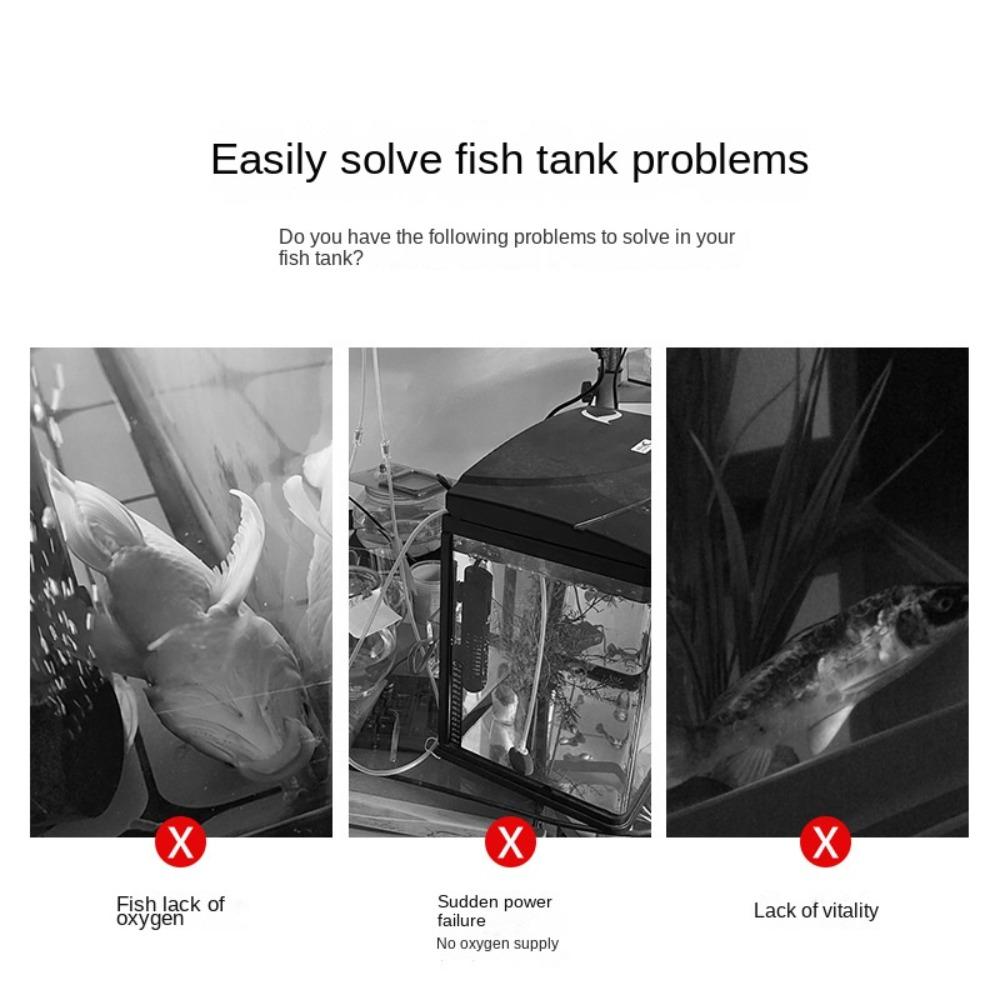 Easily solve fish tank problems

Do you have the following problems to solve in your fish tank?

X

Fish lack of oxygen

X

Sudden power failure

No oxygen supply

X

Lack of vitality