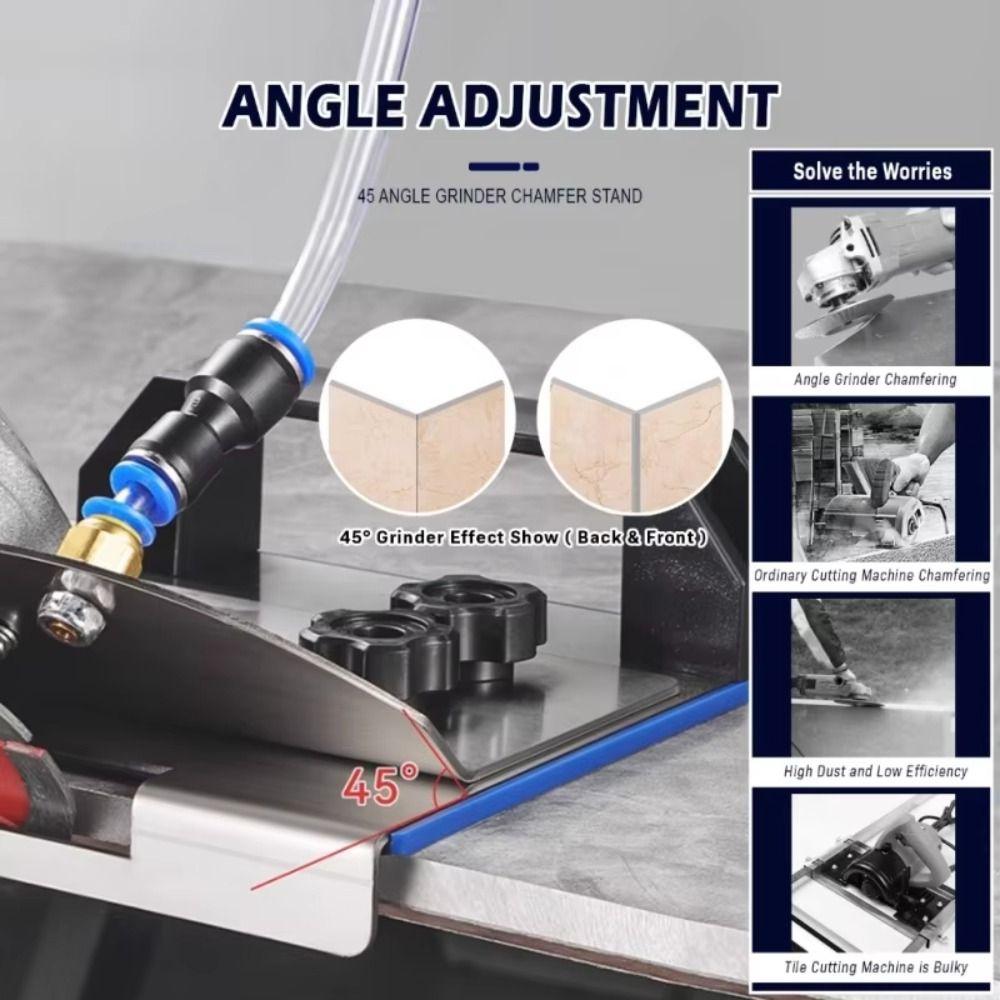 ANGLE ADJUSTMENT

45 ANGLE GRINDER CHAMFER STAND

45° Grinder Effect Show ( Back & Front )

45°

Solve the Worries

Angle Grinder Chamfering

Ordinary Cutting Machine Chamfering

High Dust and Low Efficiency

Tile Cutting Machine is Bulky