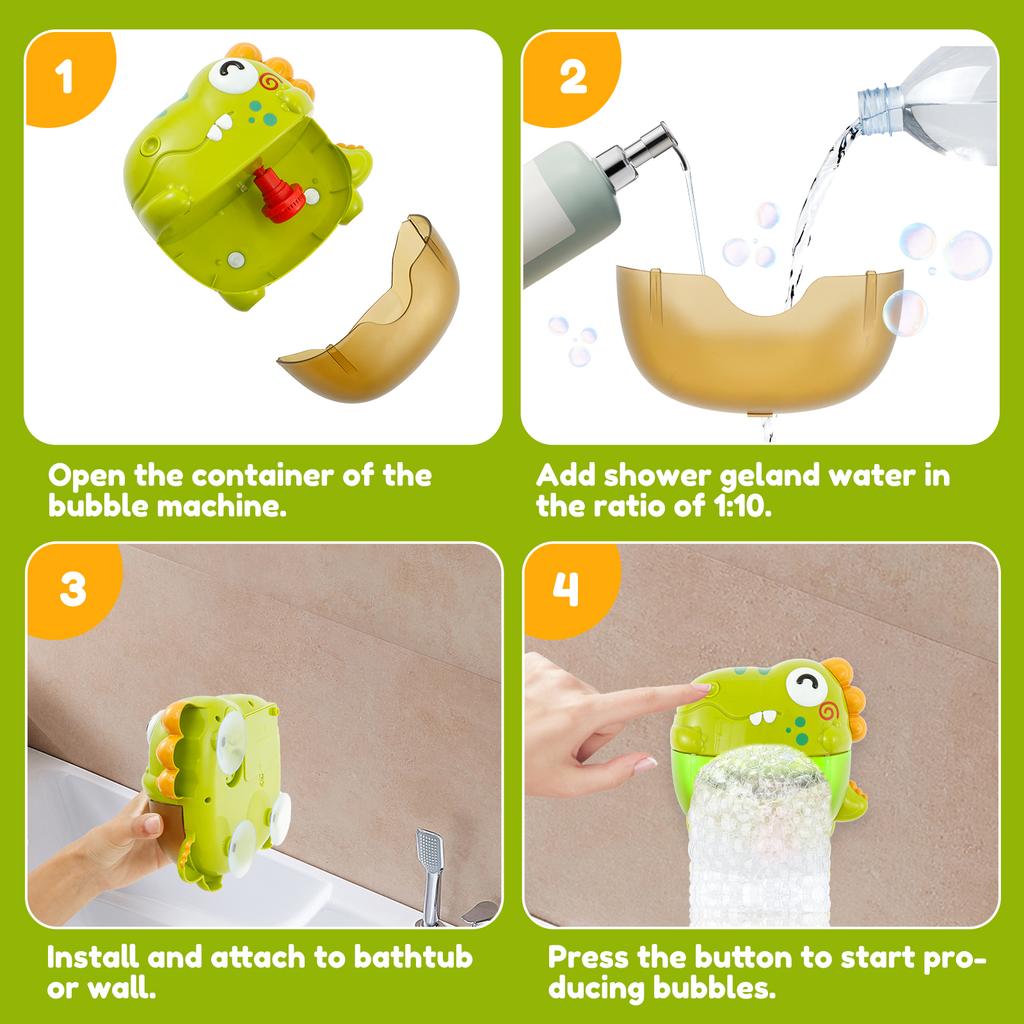 1

Open the container of the bubble machine.

2

Add shower geland water in the ratio of 1:10.

3

Install and attach to bathtub or wall.

4

Press the button to start producing bubbles.