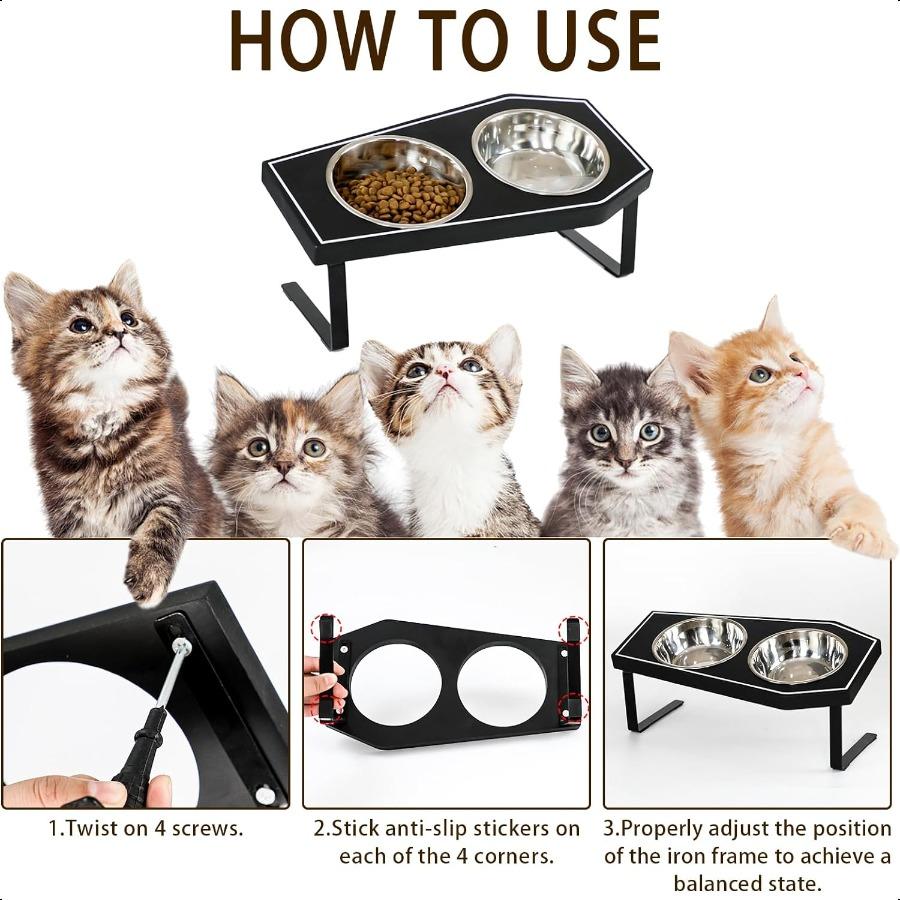 HOW TO USE

1.Twist on 4 screws.

2.Stick anti-slip stickers on each of the 4 corners.

3.Properly adjust the position of the iron frame to achieve a balanced state.