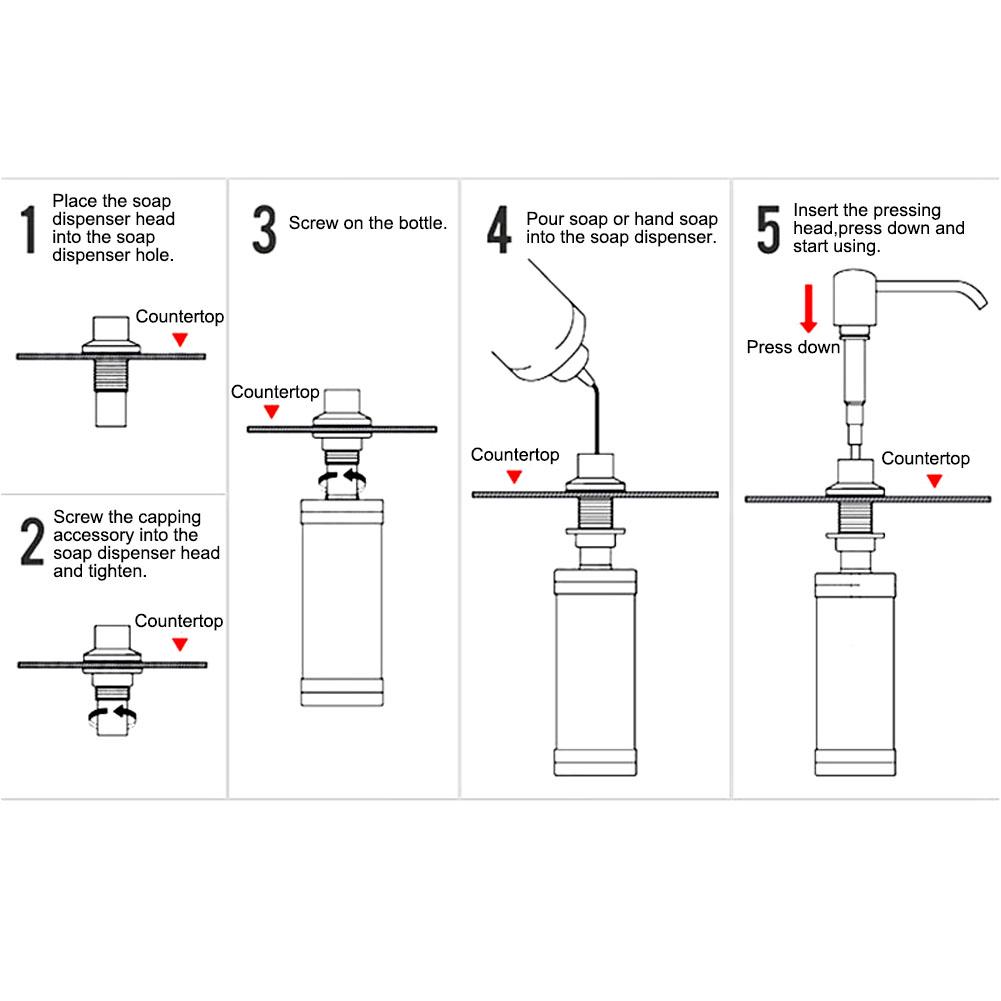 1 Place the soap dispenser head into the soap dispenser hole.

Countertop

2 Screw the capping accessory into the soap dispenser head and tighten.

Countertop

3 Screw on the bottle.

Countertop

4 Pour soap or hand soap into the soap dispenser.

Countertop

5 Insert the pressing head,press down and start using.

Press down

Countertop