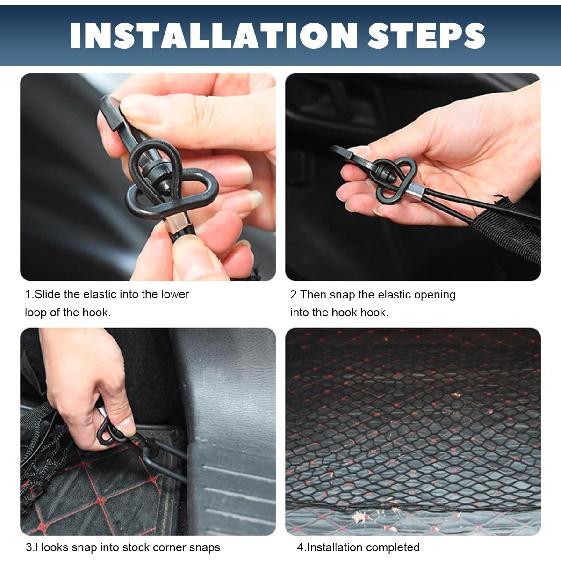 INSTALLATION STEPS

1.Slide the elastic into the lower loop of the hook.

2 Then snap the elastic opening into the hook hook.

3.I looks snap into stock corner snaps

4.Installation completed