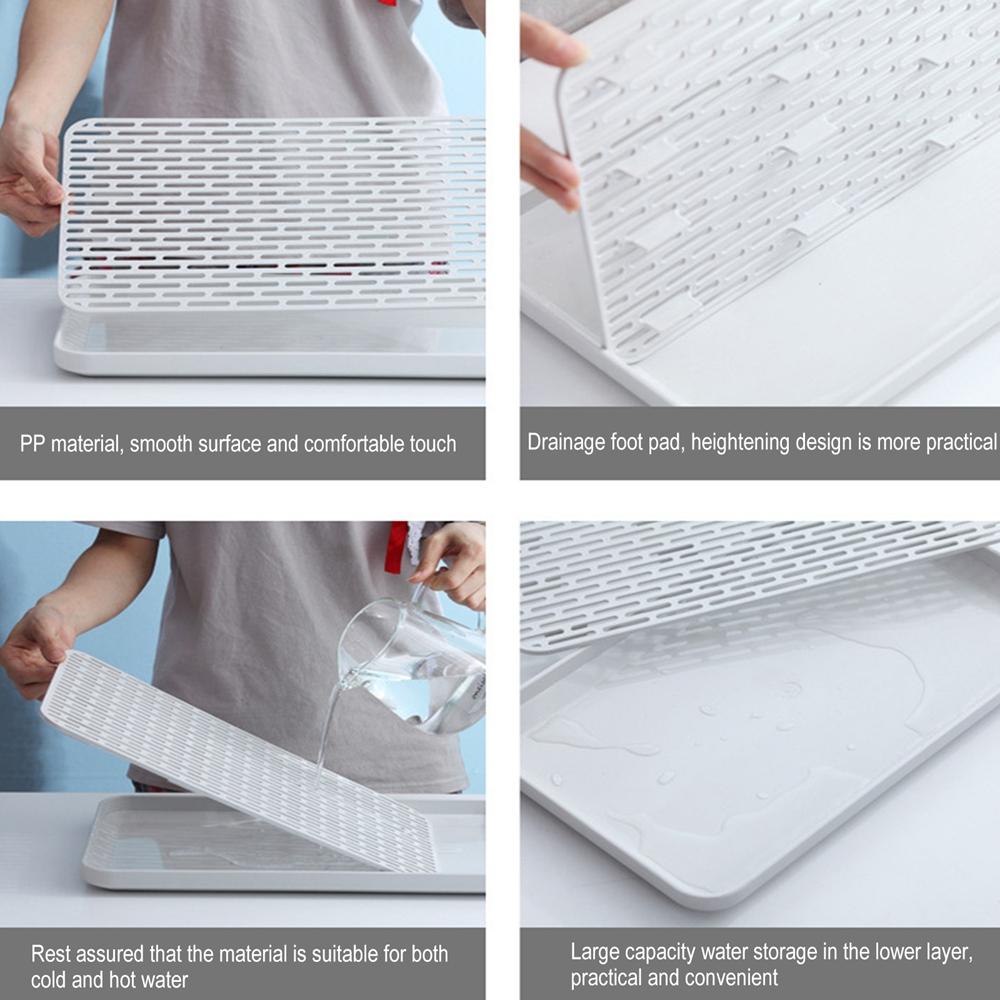 PP material, smooth surface and comfortable touch

Drainage foot pad, heightening design is more practical

Rest assured that the material is suitable for both cold and hot water

Large capacity water storage in the lower layer, practical and convenient