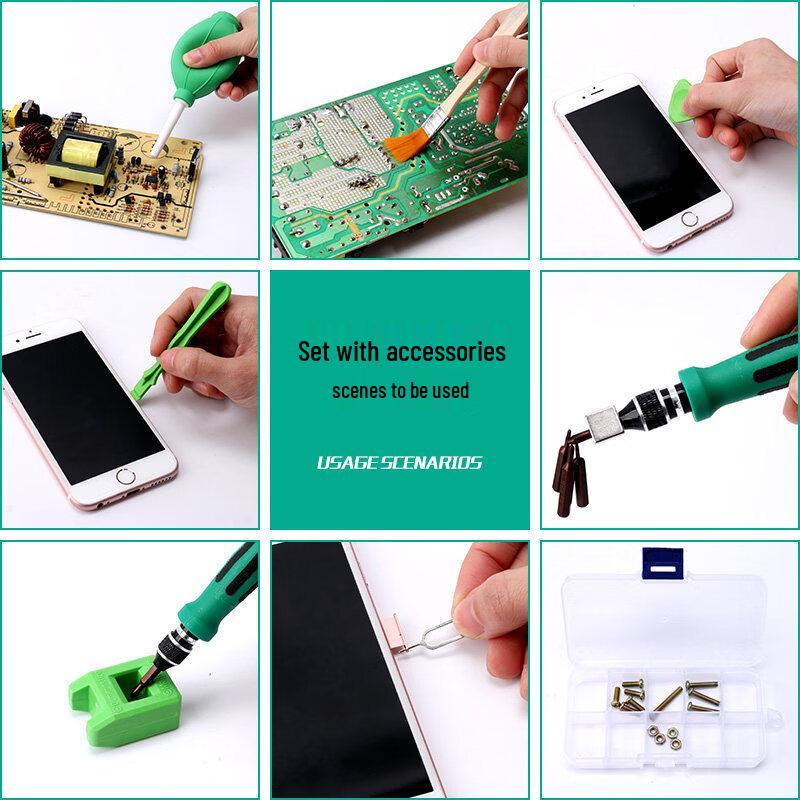 Set with accessories
scenes to be used

USAGE SCENARIOS