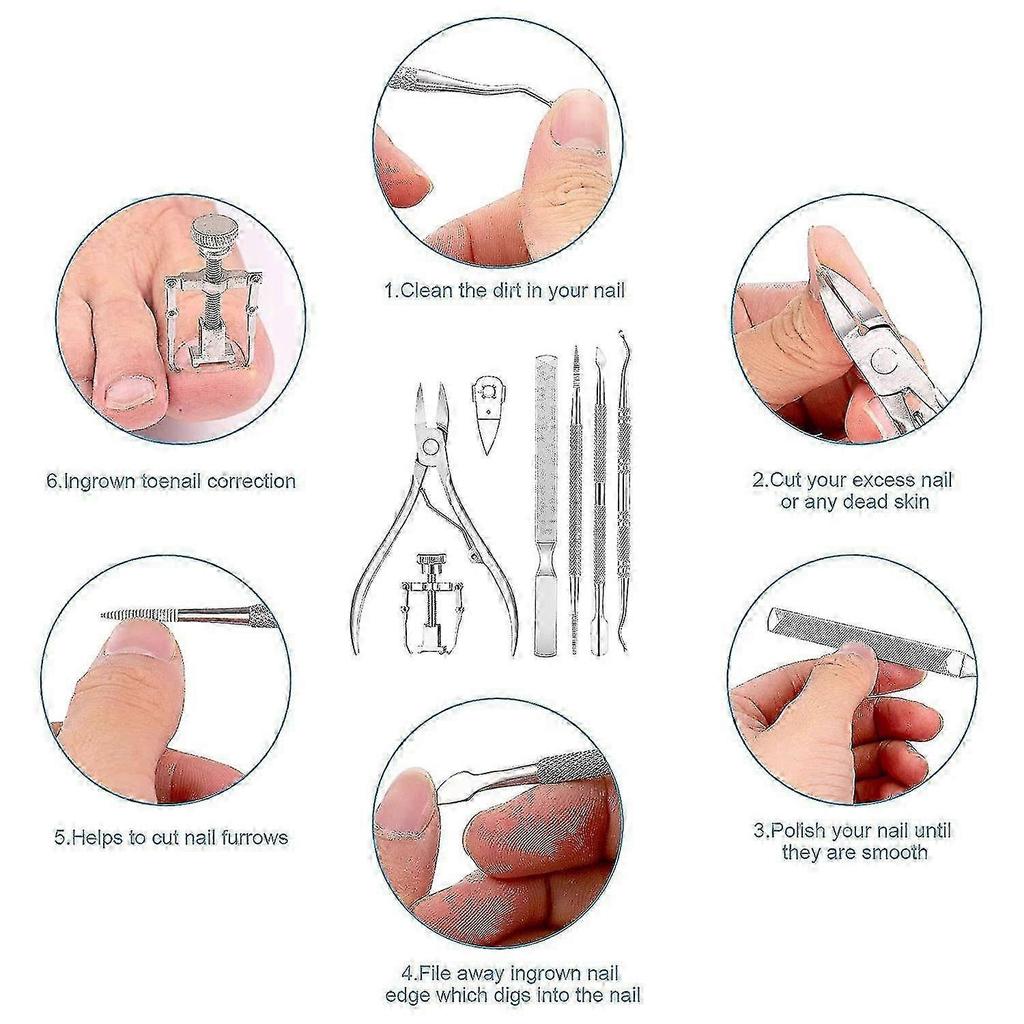 1.Clean the dirt in your nail

6.Ingrown toenail correction

2.Cut your excess nail or any dead skin

5.Helps to cut nail furrows

3.Polish your nail until they are smooth

4.File away ingrown nail edge which digs into the nail