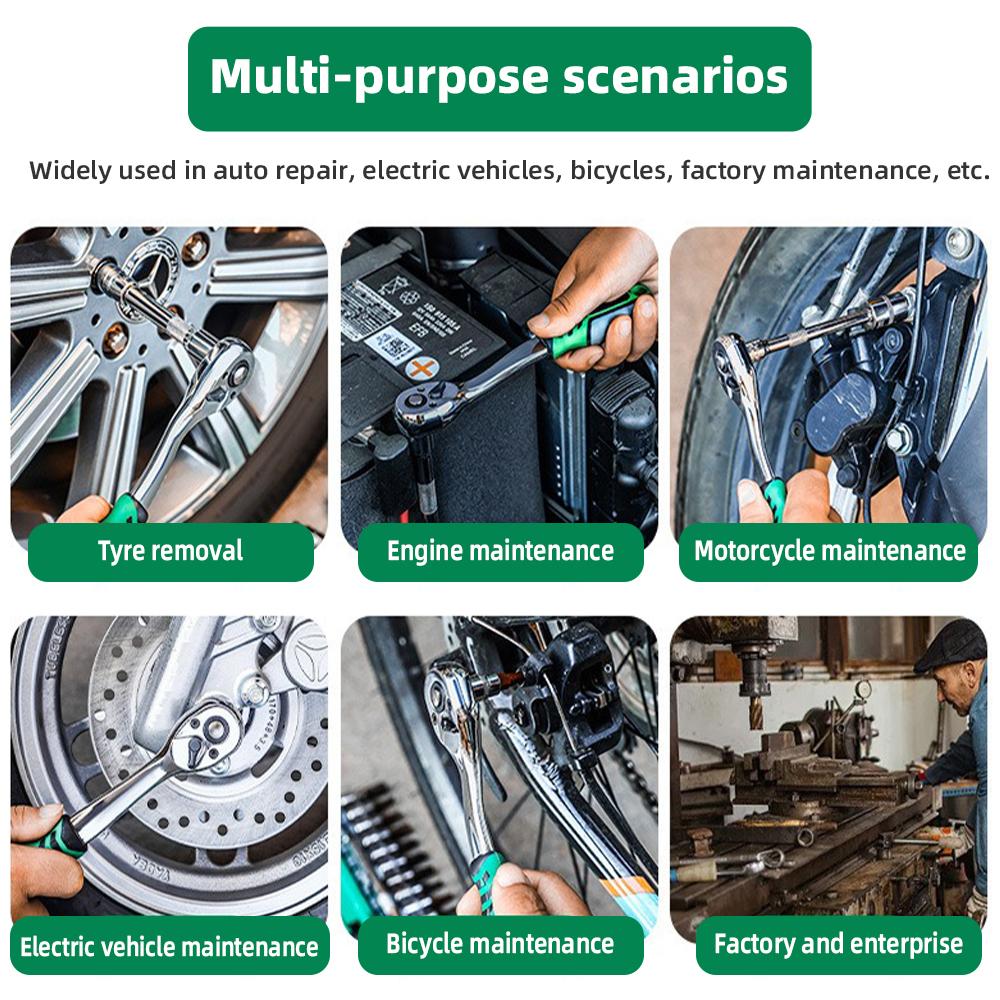 Multi-purpose scenarios

Widely used in auto repair, electric vehicles, bicycles, factory maintenance, etc.

Tyre removal

Engine maintenance

Motorcycle maintenance

Electric vehicle maintenance

Bicycle maintenance

Factory and enterprise