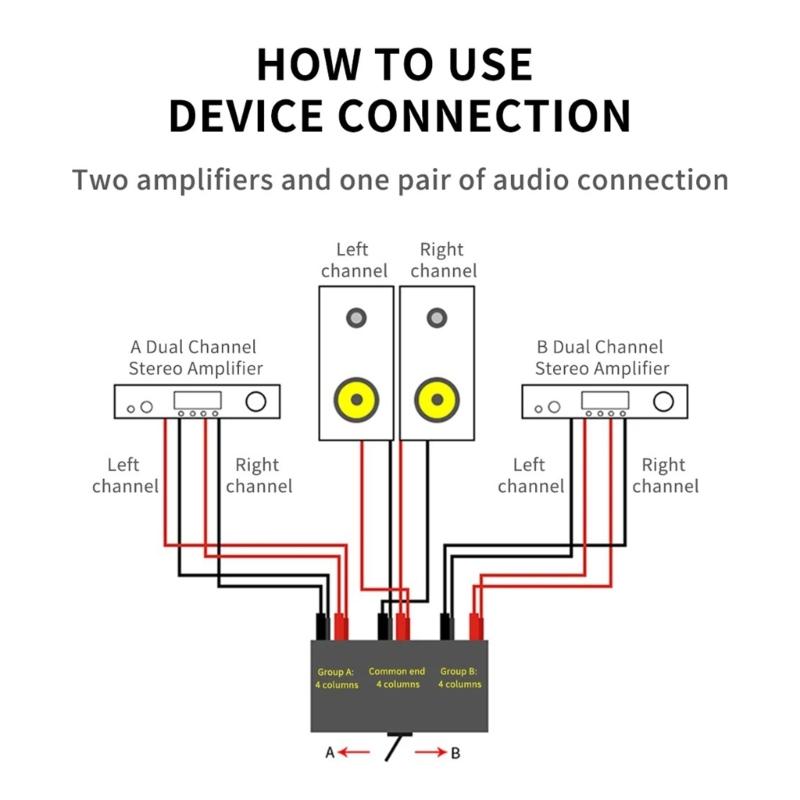 HOW TO USE
DEVICE CONNECTION

Two amplifiers and one pair of audio connection

Left channel

Right channel

A Dual Channel Stereo Amplifier

B Dual Channel Stereo Amplifier

Left channel

Right channel

Left channel

Right channel

Group A: 4 columns

Common end 4 columns

Group B: 4 columns

A

B