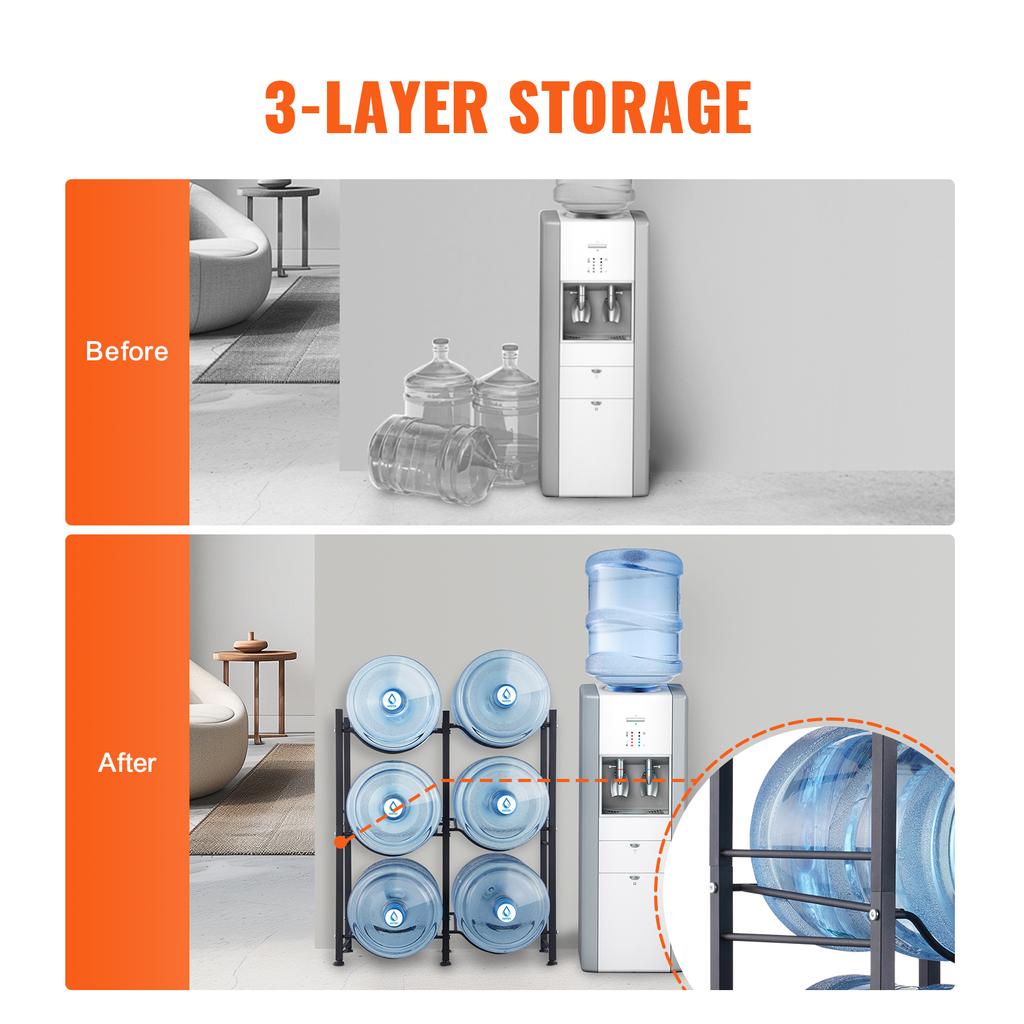 3-LAYER STORAGE

Before

After