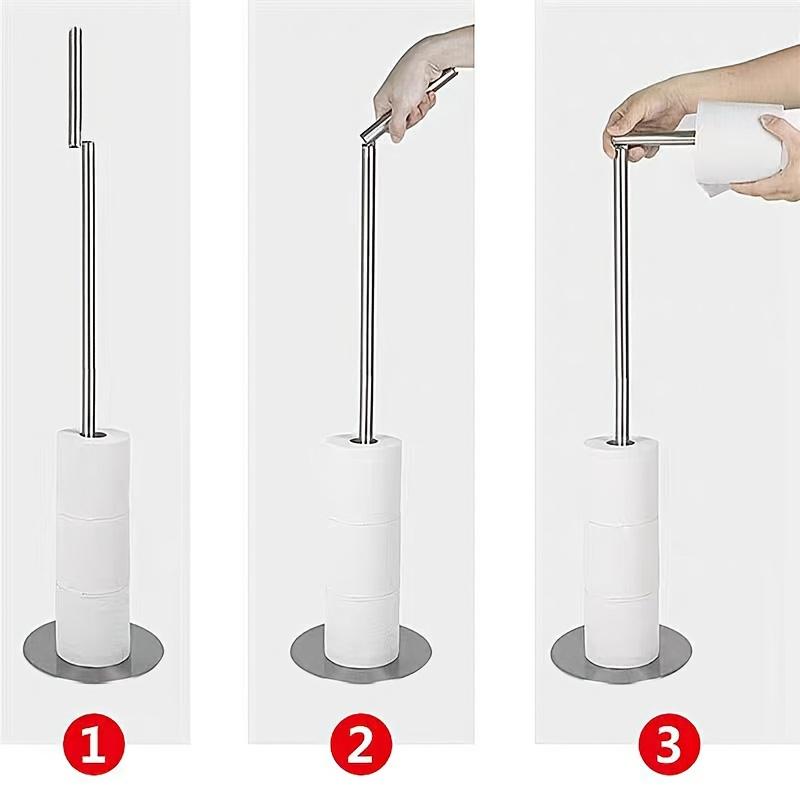 1

2

3