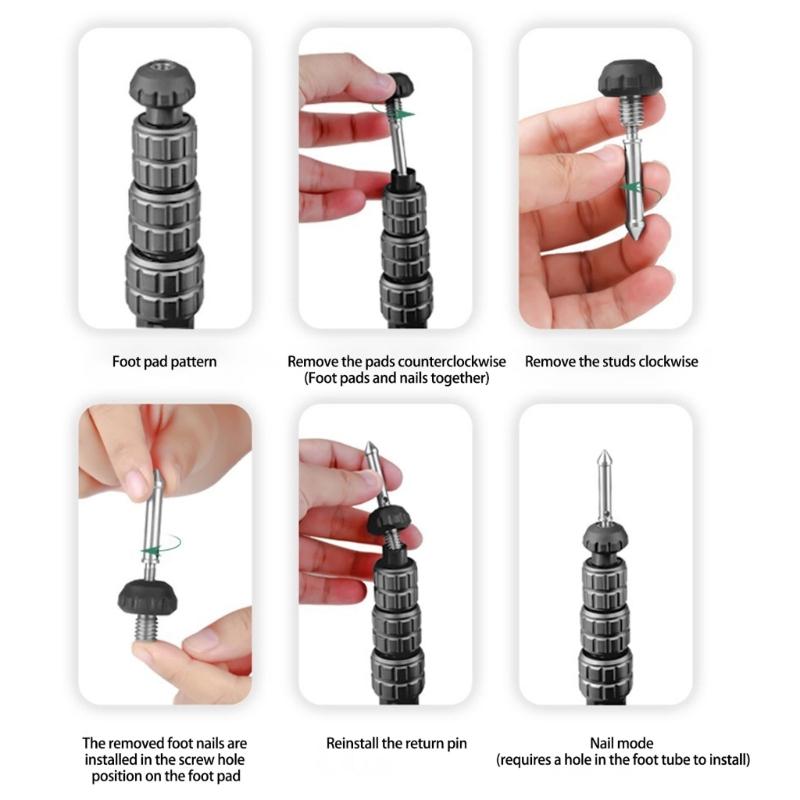 Foot pad pattern

Remove the pads counterclockwise
(Foot pads and nails together)

Remove the studs clockwise

The removed foot nails are installed in the screw hole position on the foot pad

Reinstall the return pin

Nail mode
(requires a hole in the foot tube to install)