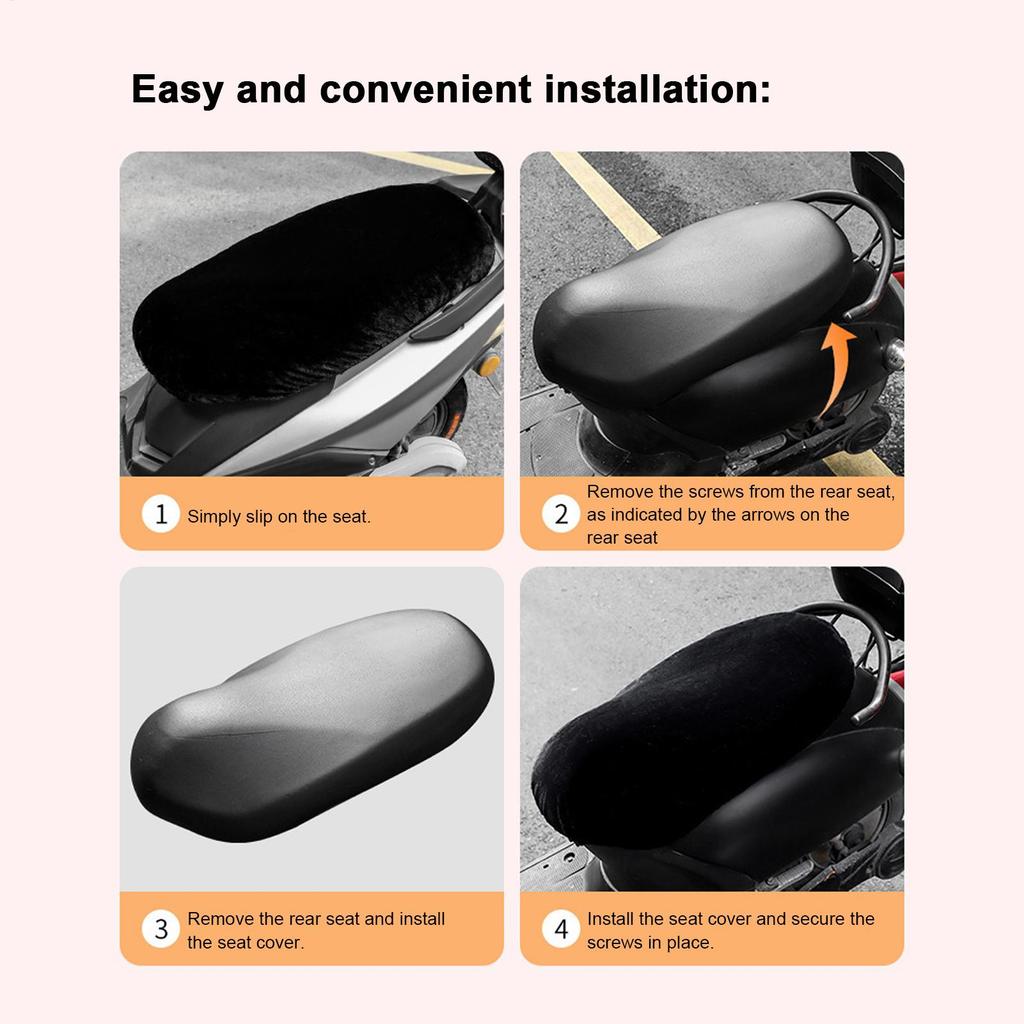 Easy and convenient installation:

1 Simply slip on the seat.

2 Remove the screws from the rear seat, as indicated by the arrows on the rear seat

3 Remove the rear seat and install the seat cover.

4 Install the seat cover and secure the screws in place.