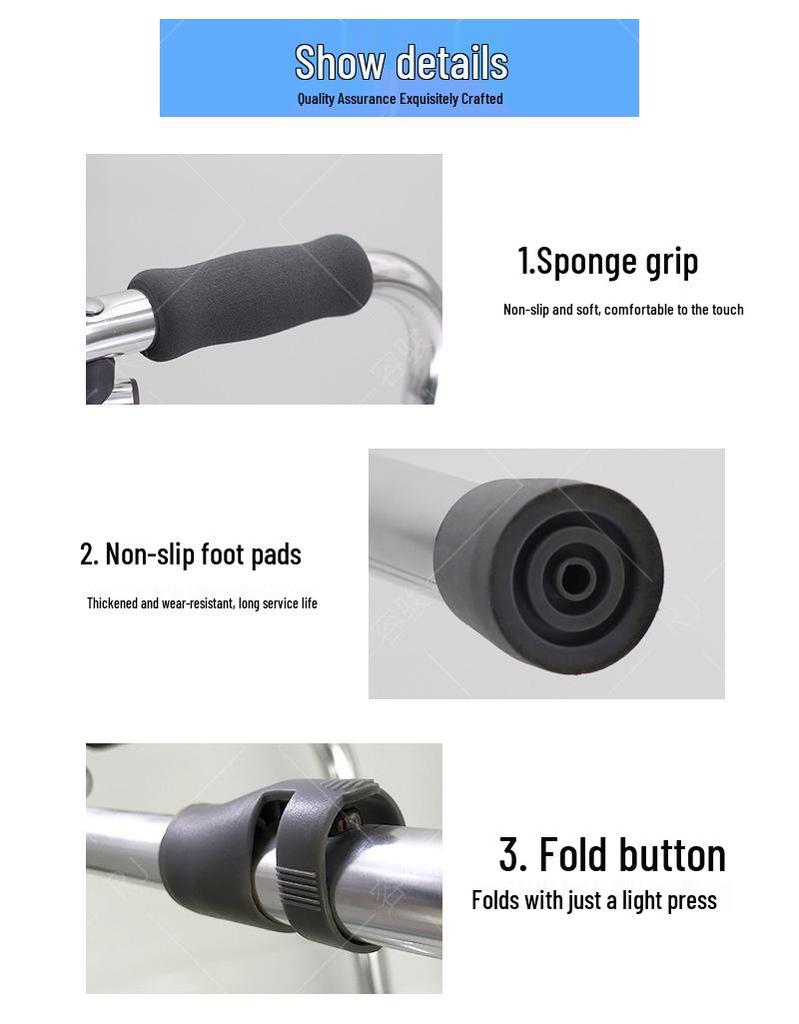 Show details
Quality Assurance Exquisitely Crafted

1.Sponge grip

Non-slip and soft, comfortable to the touch

2. Non-slip foot pads

Thickened and wear-resistant, long service life

3. Fold button

Folds with just a light press