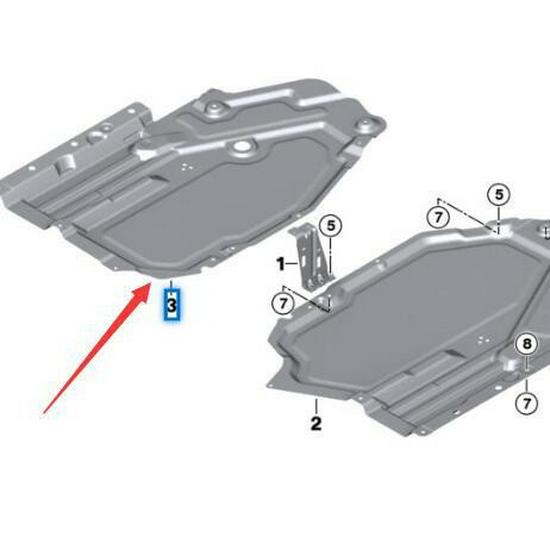 5
7
5
1
3
7
8
2
7