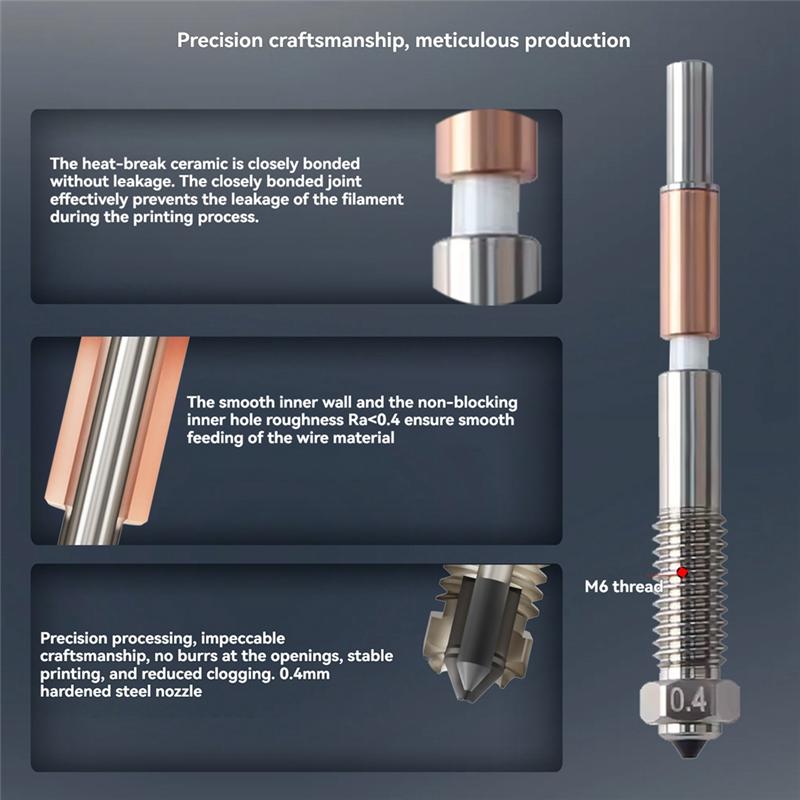 Precision craftsmanship, meticulous production

The heat-break ceramic is closely bonded without leakage. The closely bonded joint effectively prevents the leakage of the filament during the printing process.

The smooth inner wall and the non-blocking inner hole roughness Ra<0.4 ensure smooth feeding of the wire material

Precision processing, impeccable craftsmanship, no burrs at the openings, stable printing, and reduced clogging. 0.4mm hardened steel nozzle

M6 thread

0.4