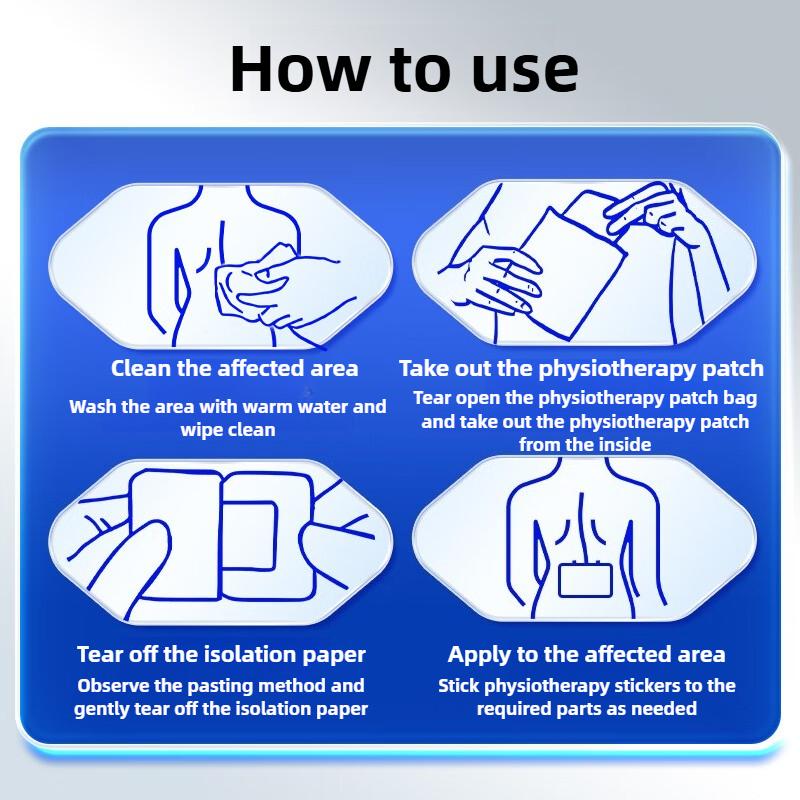 How to use

Clean the affected area

Wash the area with warm water and wipe clean

Take out the physiotherapy patch

Tear open the physiotherapy patch bag and take out the physiotherapy patch from the inside

Tear off the isolation paper

Observe the pasting method and gently tear off the isolation paper

Apply to the affected area

Stick physiotherapy stickers to the required parts as needed