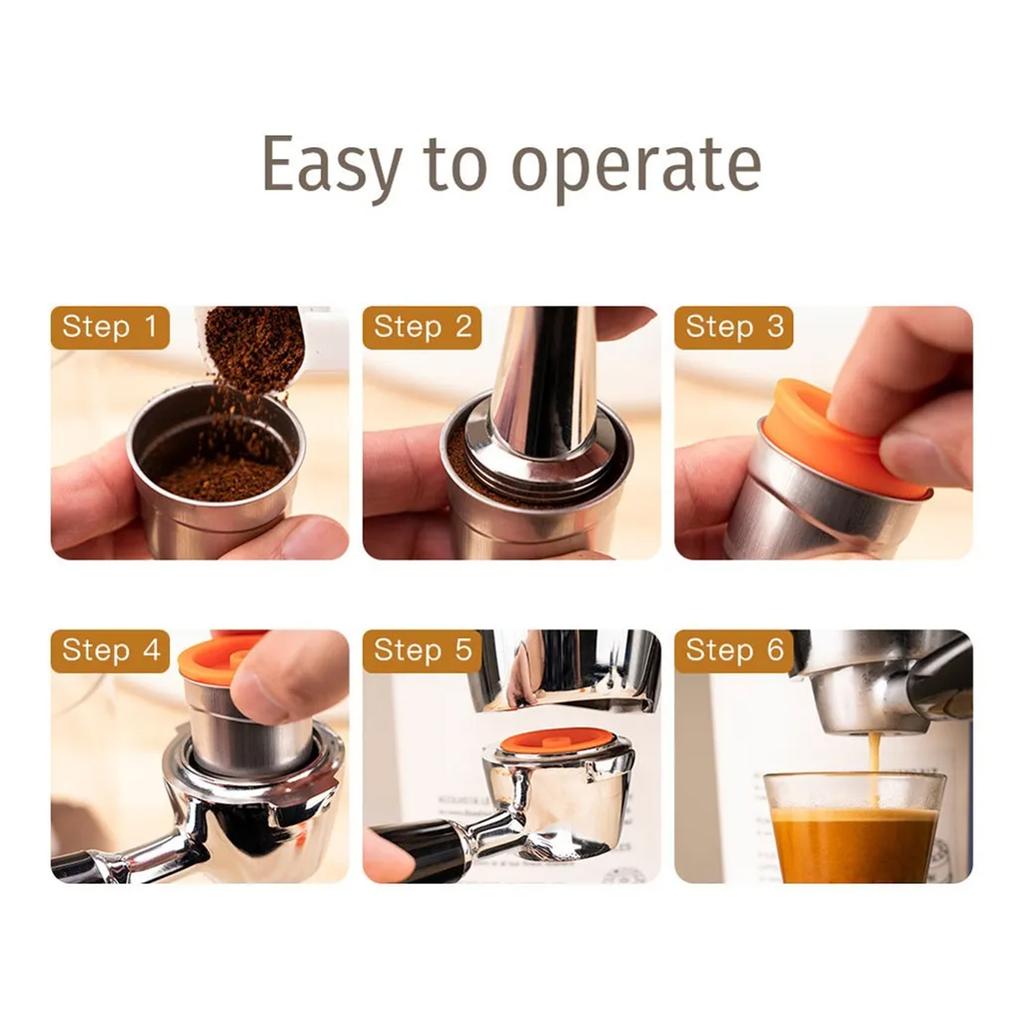 Easy to operate

Step 1

Step 2

Step 3

Step 4

Step 5

Step 6