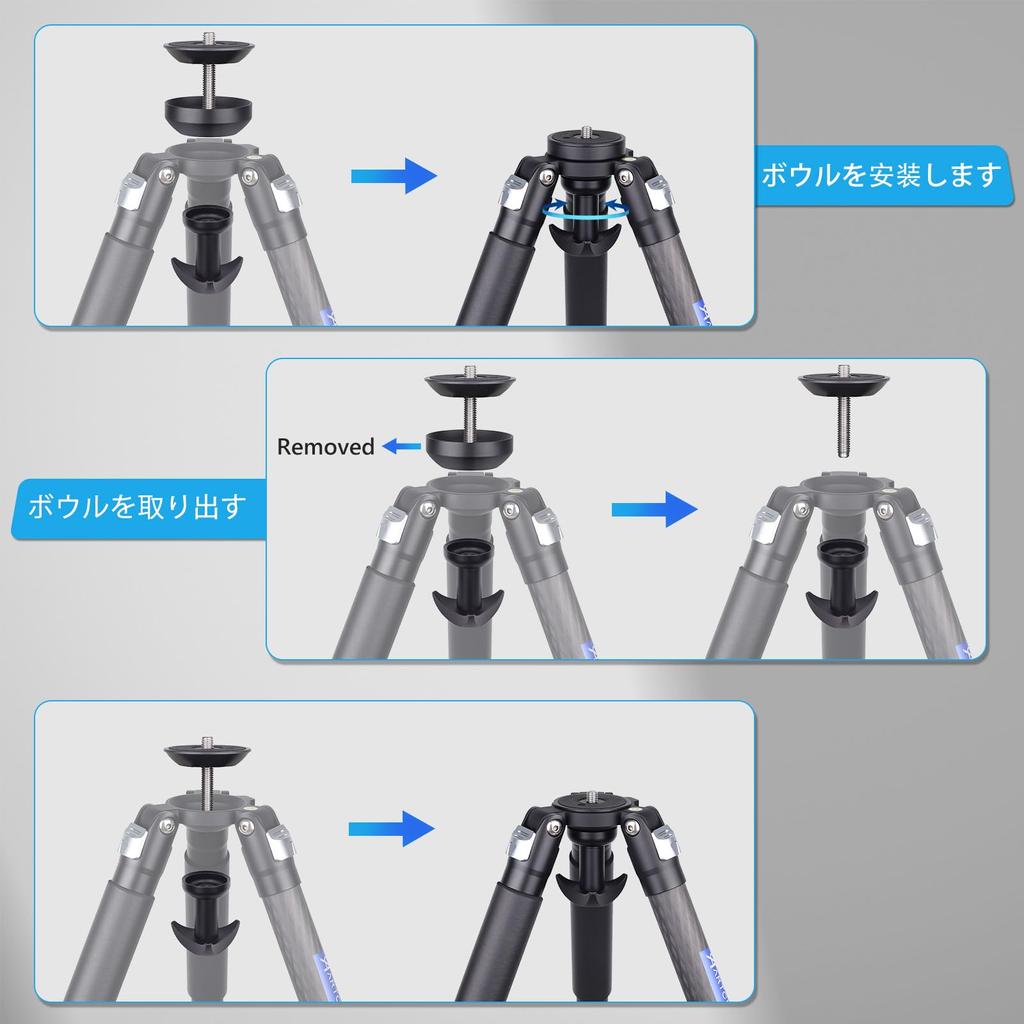 ボウルを安装します

Removed

ボウルを取り出す