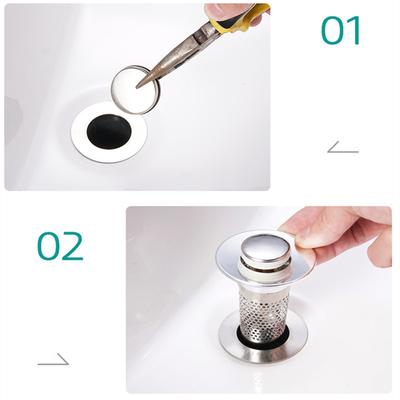 01

02