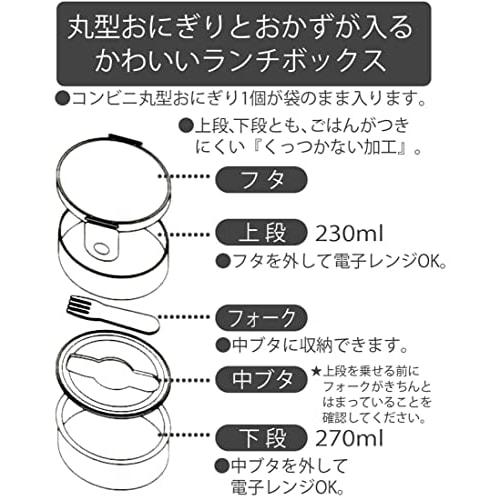 丸型おにぎりとおかずが入る
かわいいランチボックス

●コンビニ丸型おにぎり1個が袋のまま入ります。

●上段、下段とも、ごはんがつきにくい『くっつかない加工』。

フタ

上段 230ml

●フタを外して電子レンジOK。

フォーク

●中ブタに収納できます。

中ブタ

★上段を乗せる前にフォークがきちんとはまっていることを確認してください。

下段 270ml

●中ブタを外して電子レンジOK。