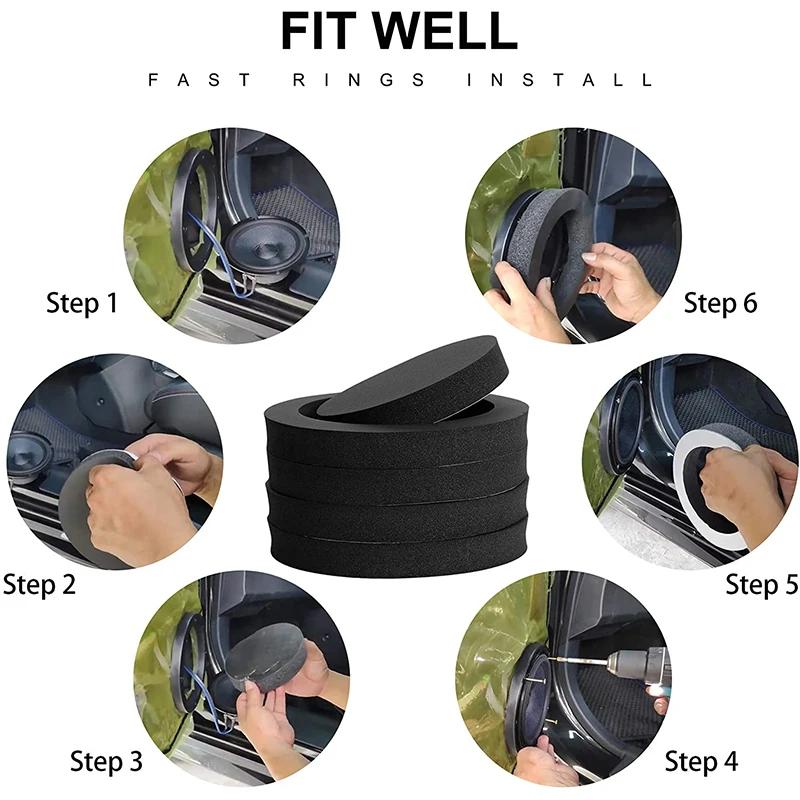 FIT WELL

FAST RINGS INSTALL

Step 1

Step 6

Step 2

Step 5

Step 3

Step 4