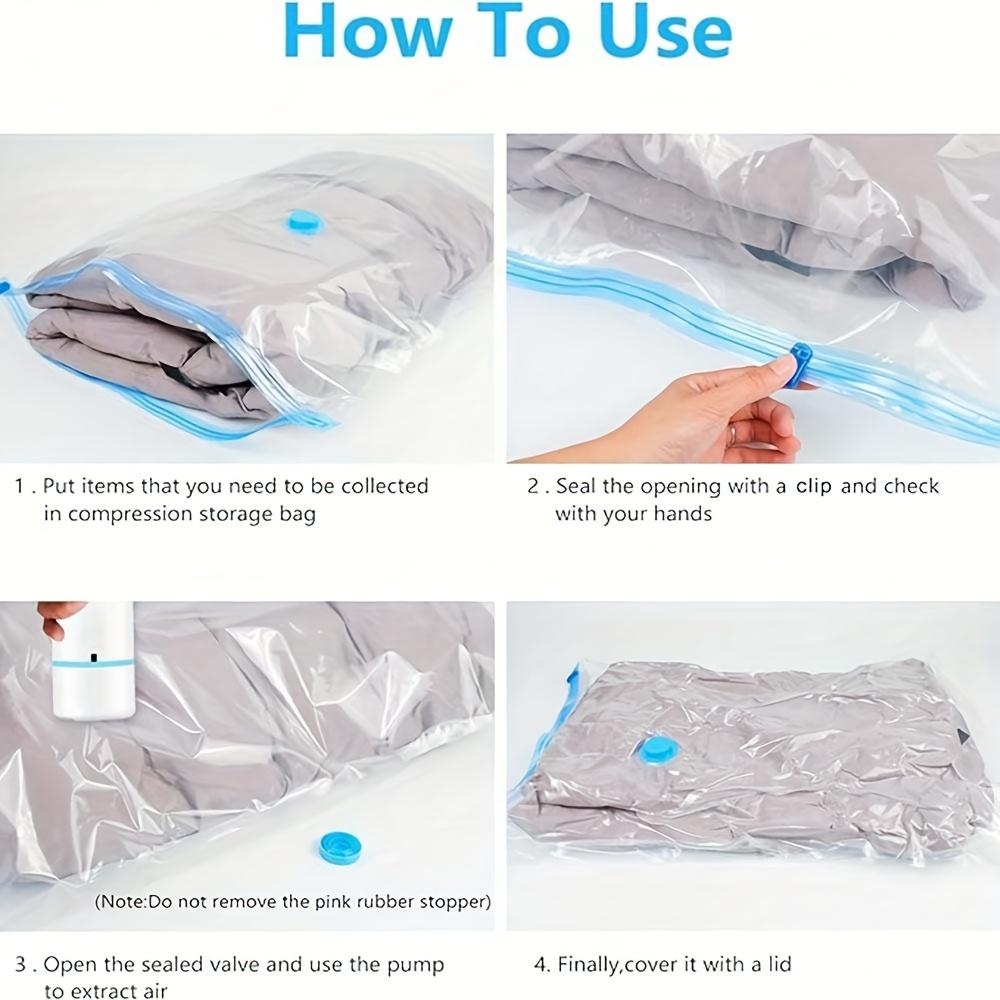 How To Use

1 . Put items that you need to be collected in compression storage bag

2 . Seal the opening with a clip and check with your hands

(Note:Do not remove the pink rubber stopper)

3 . Open the sealed valve and use the pump to extract air

4. Finally,cover it with a lid