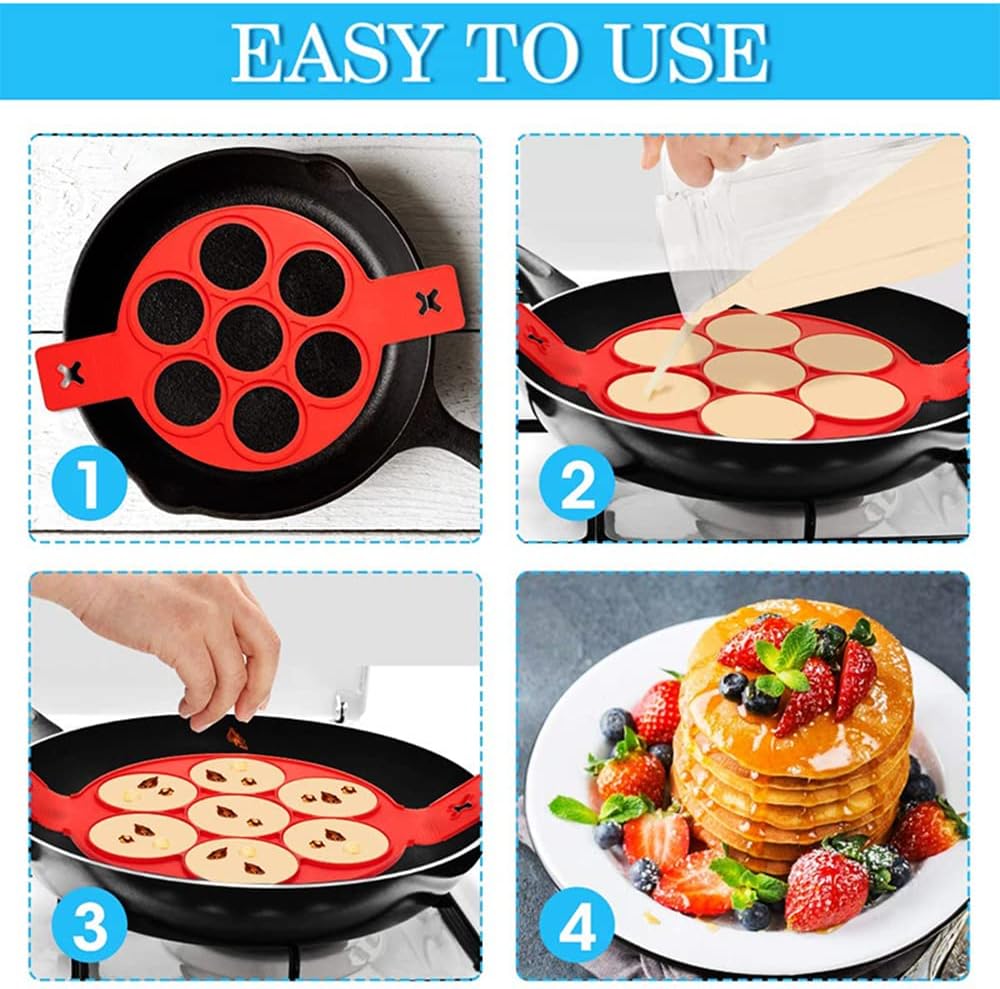 EASY TO USE

1

2

3

4