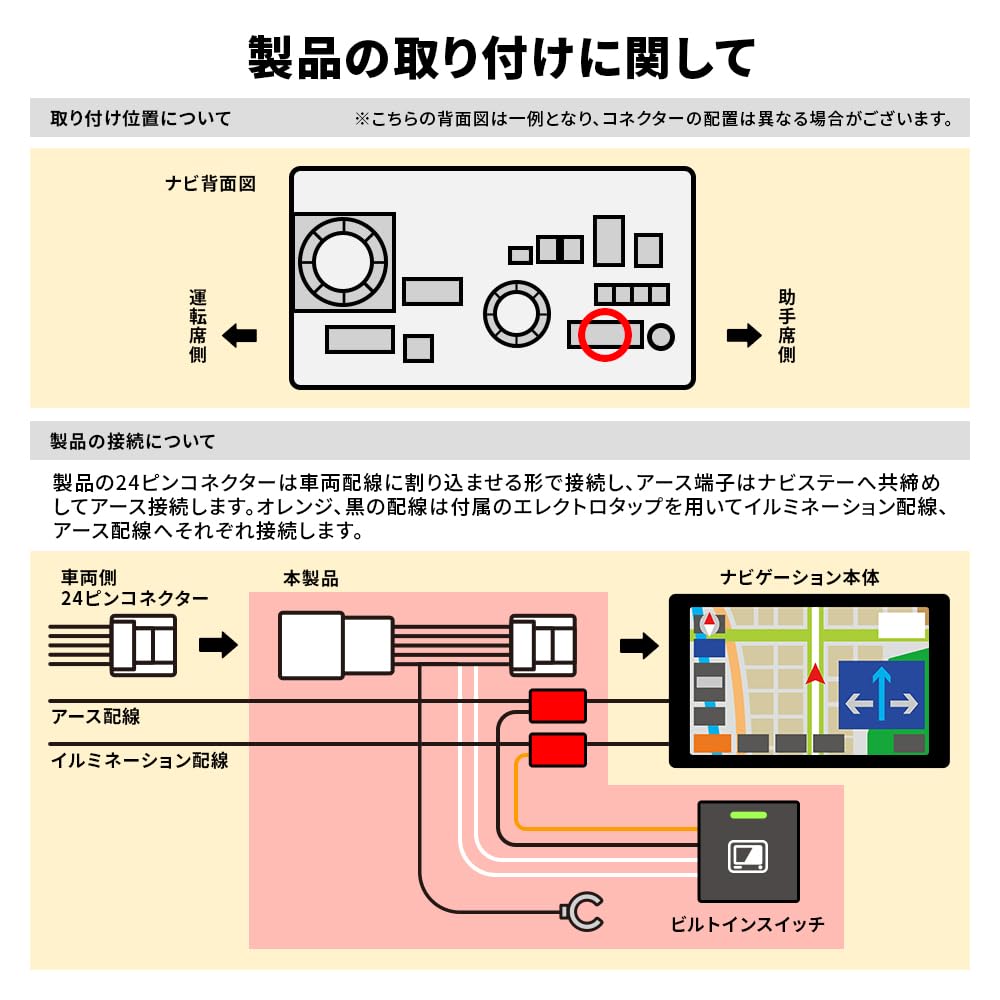 製品の取り付けに関して

取り付け位置について

※こちらの背面図は一例となり、コネクターの配置は異なる場合がございます。

ナビ背面図

運転席側

助手席側

製品の接続について

製品の24ピンコネクターは車両配線に割り込ませる形で接続し、アース端子はナビステーへ共締めしてアース接続します。オレンジ、黒の配線は付属のエレクトロタップを用いてイルミネーション配線、アース配線へそれぞれ接続します。

車両側
24ピンコネクター

本製品

ナビゲーション本体

アース配線

イルミネーション配線

ビルトインスイッチ