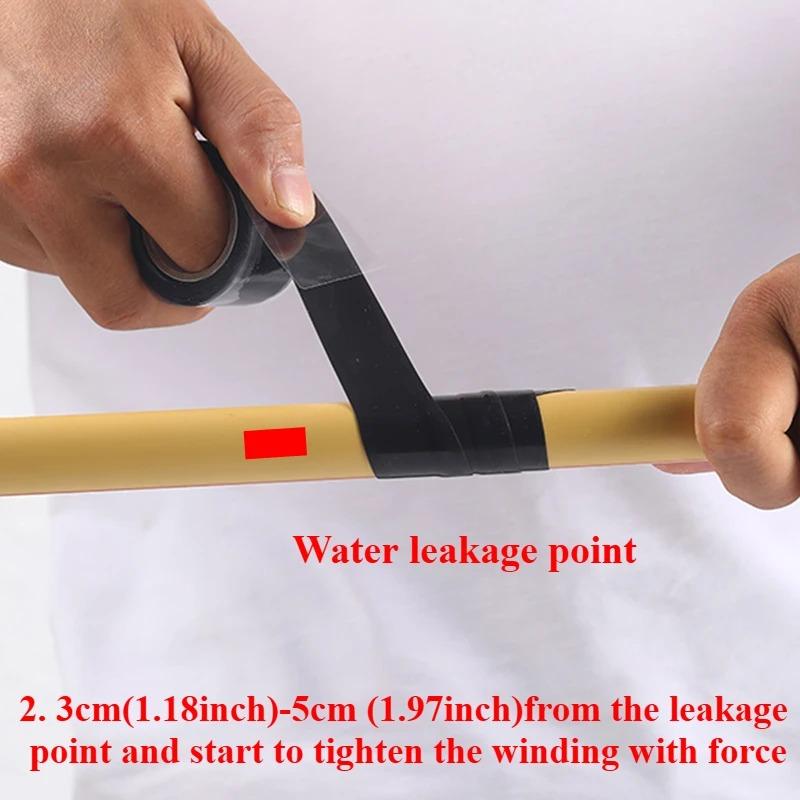 Water leakage point

2. 3cm(1.18inch)-5cm (1.97inch)from the leakage point and start to tighten the winding with force