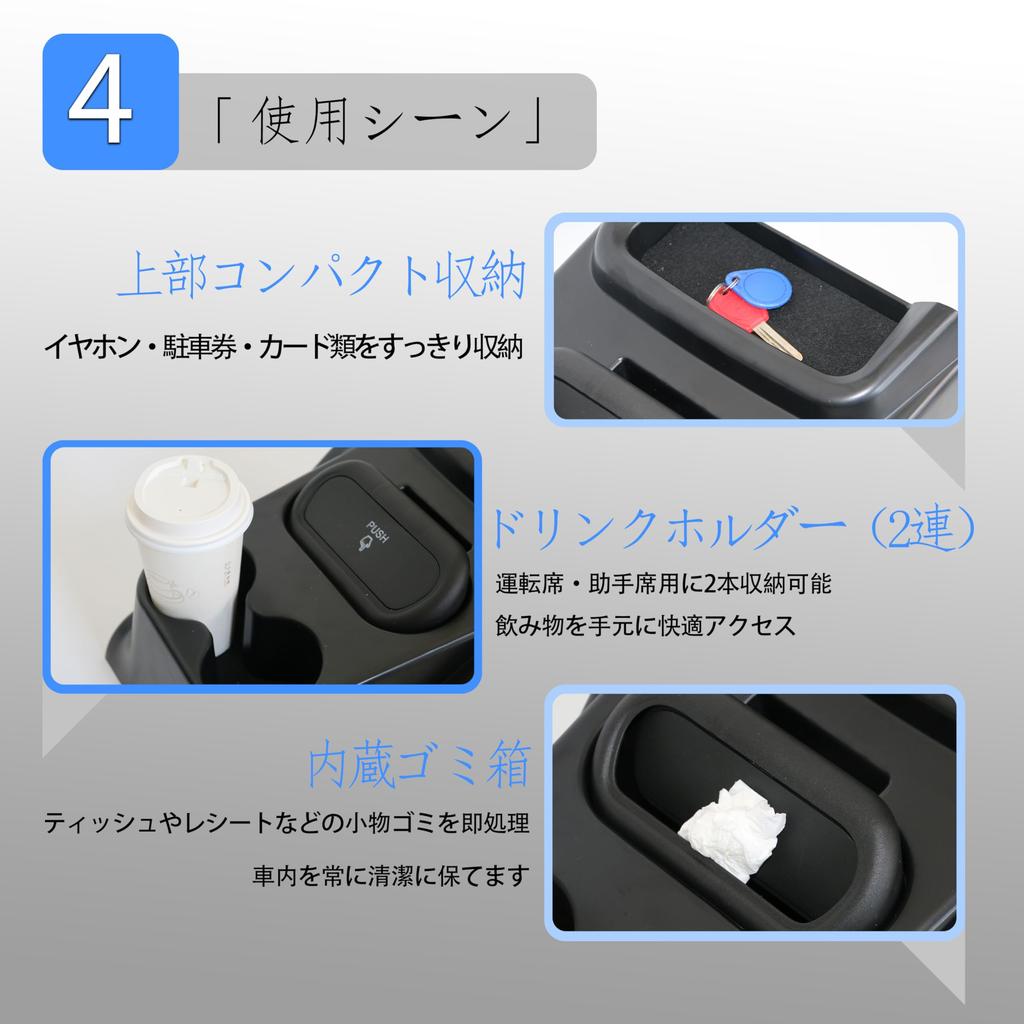 4

「使用シーン」

上部コンパクト収納

イヤホン・駐車券・カード類をすっきり収納

PUSH

ドリンクホルダー（2連）

運転席・助手席用に2本収納可能

飲み物を手元に快適アクセス

内蔵ゴミ箱

ティッシュやレシートなどの小物ゴミを即処理

車内を常に清潔に保てます