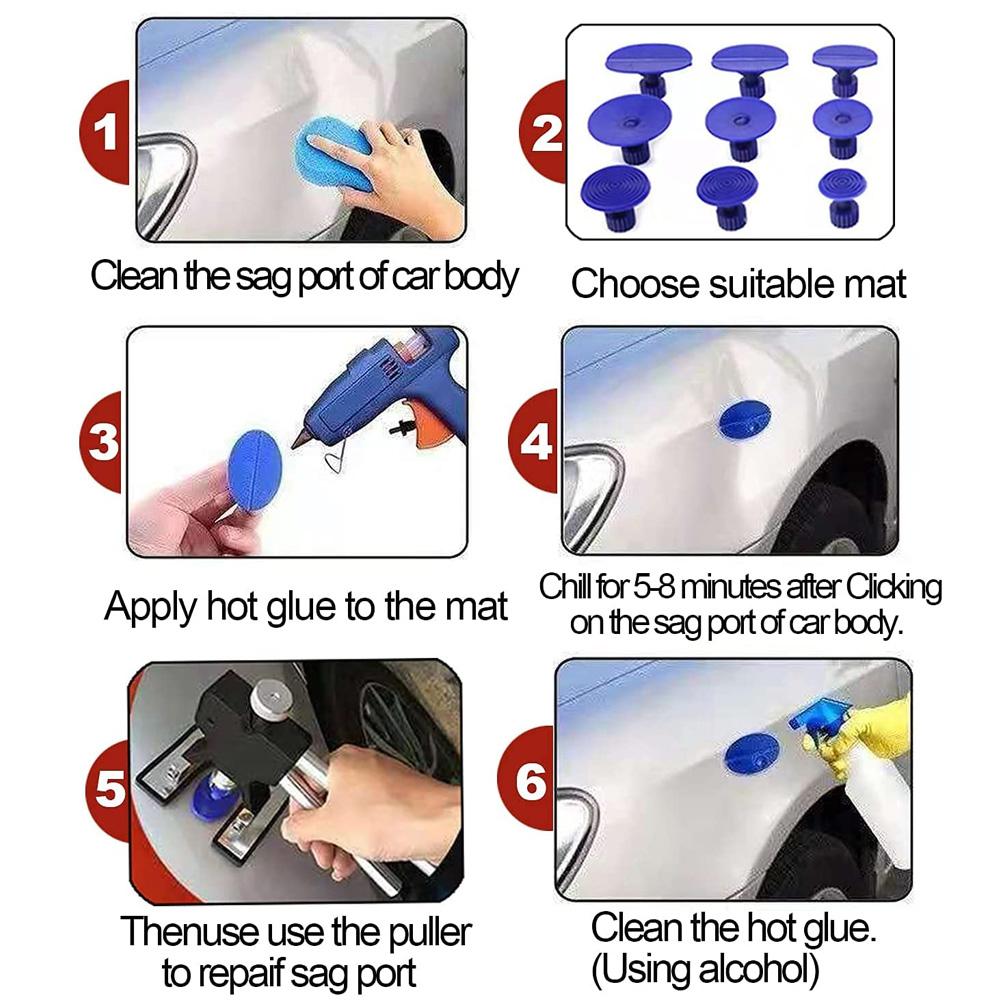 1

Clean the sag port of car body

2

Choose suitable mat

3

Apply hot glue to the mat

4

Chill for 5-8 minutes after Clicking on the sag port of car body.

5

Thenuse use the puller to repaif sag port

6

Clean the hot glue. (Using alcohol)