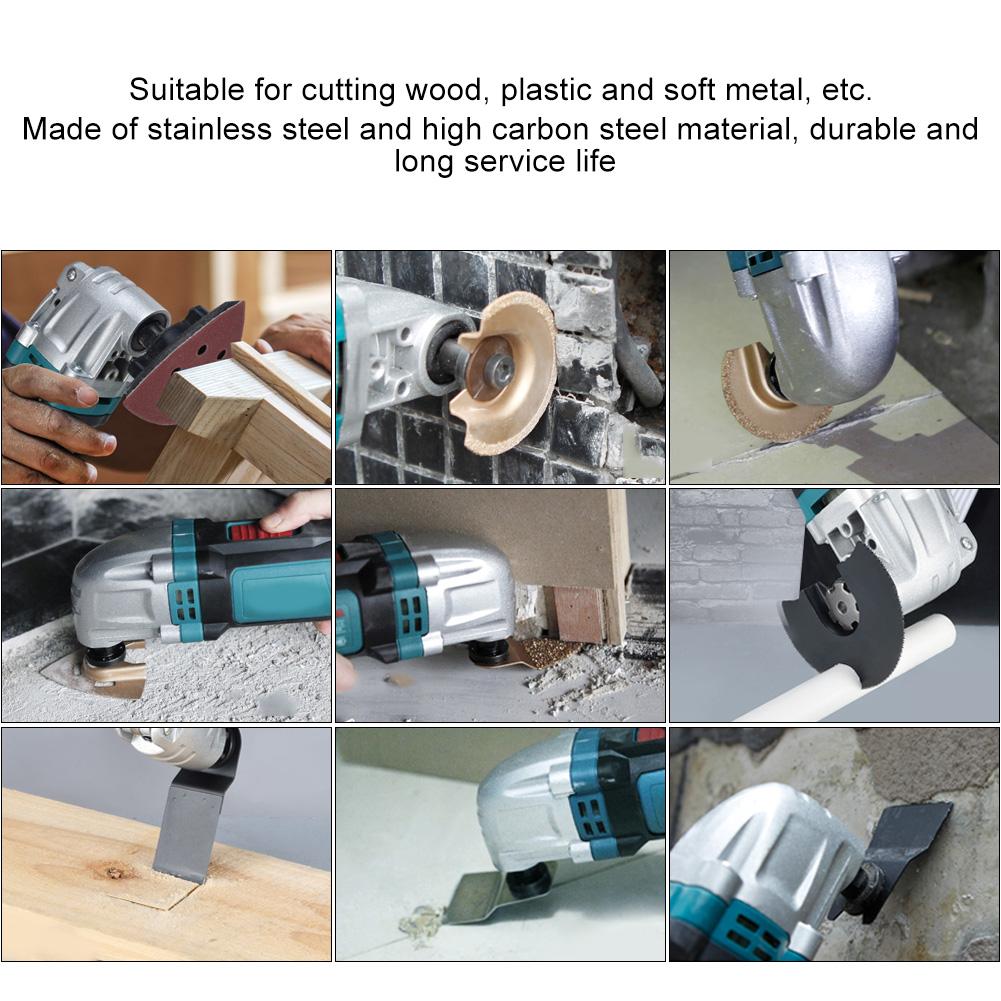 Suitable for cutting wood, plastic and soft metal, etc.
Made of stainless steel and high carbon steel material, durable and long service life