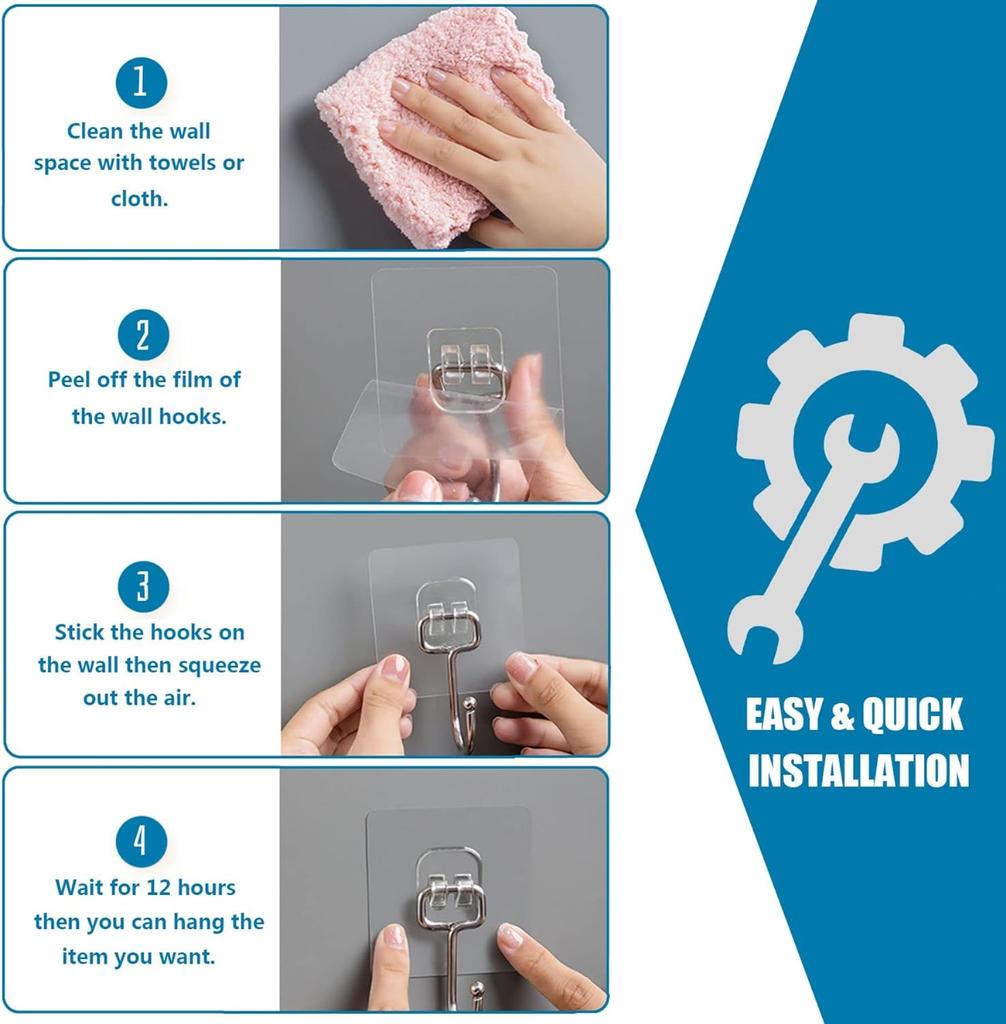 1
Clean the wall space with towels or cloth.

2
Peel off the film of the wall hooks.

3
Stick the hooks on the wall then squeeze out the air.

4
Wait for 12 hours then you can hang the item you want.

EASY & QUICK INSTALLATION