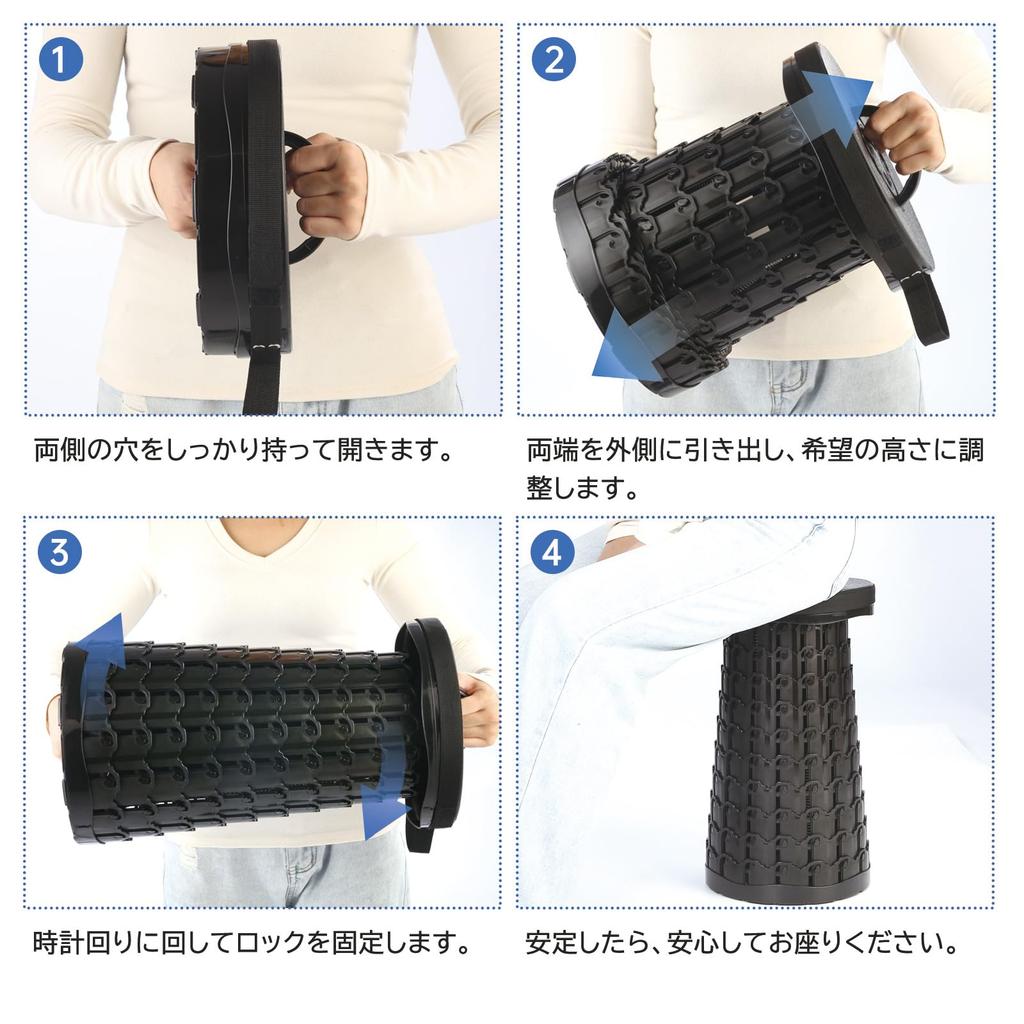 1

両側の穴をしっかり持って開きます。

2

両端を外側に引き出し、希望の高さに調整します。

3

時計回りに回してロックを固定します。

4

安定したら、安心してお座りください。