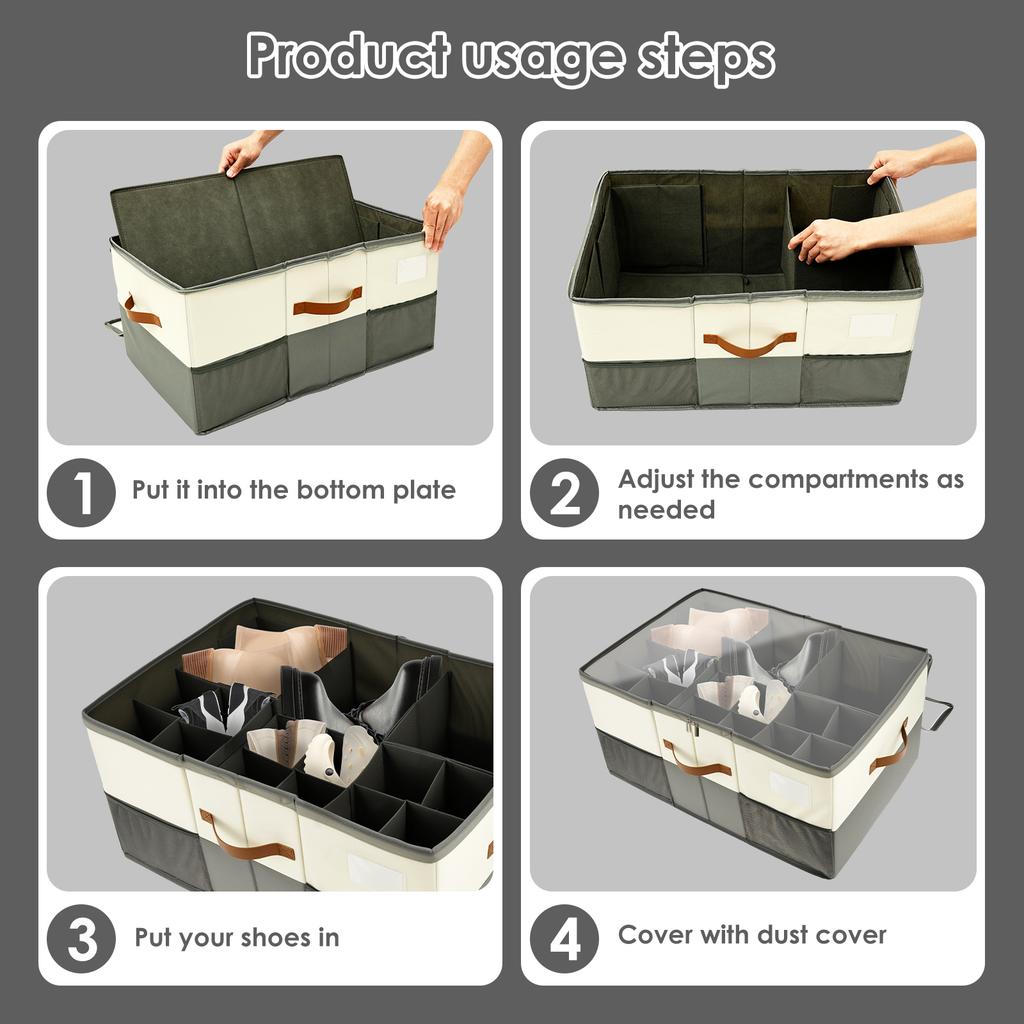 Product usage steps

1 Put it into the bottom plate

2 Adjust the compartments as needed

3 Put your shoes in

4 Cover with dust cover