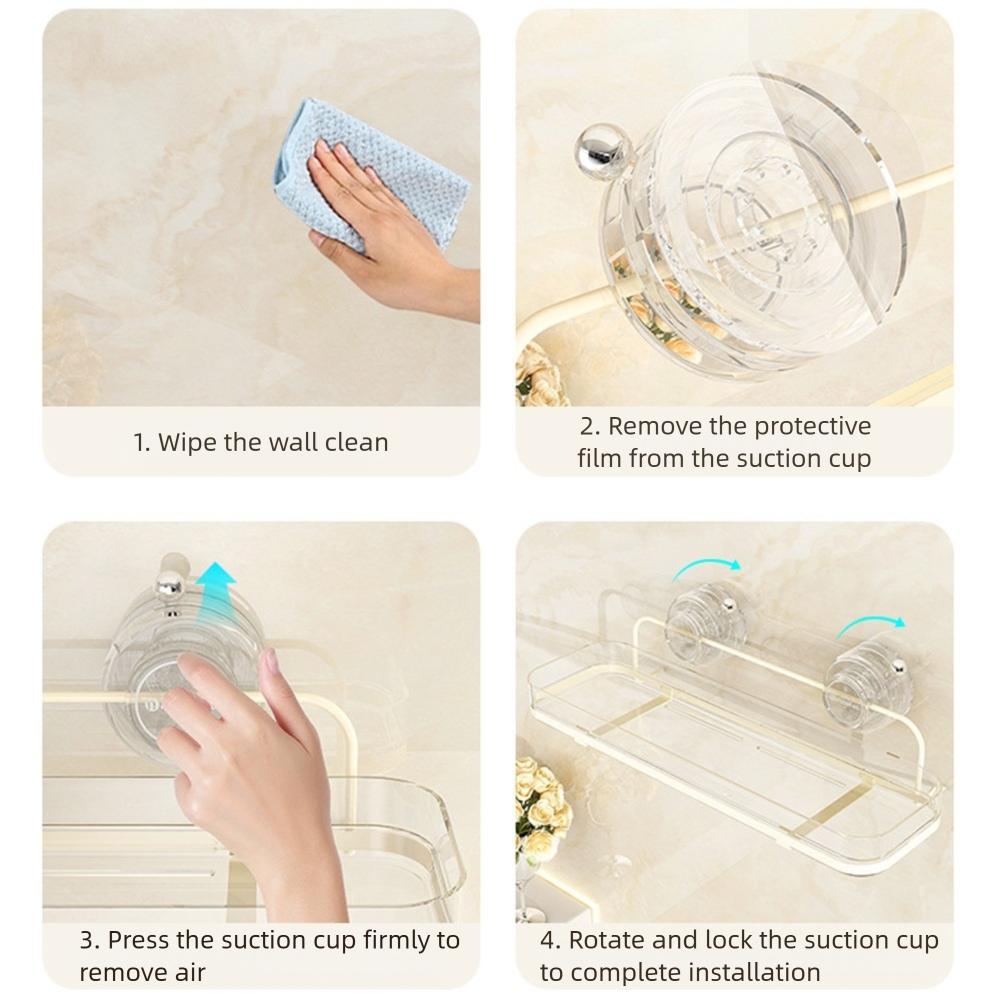 1. Wipe the wall clean

2. Remove the protective film from the suction cup

3. Press the suction cup firmly to remove air

4. Rotate and lock the suction cup to complete installation