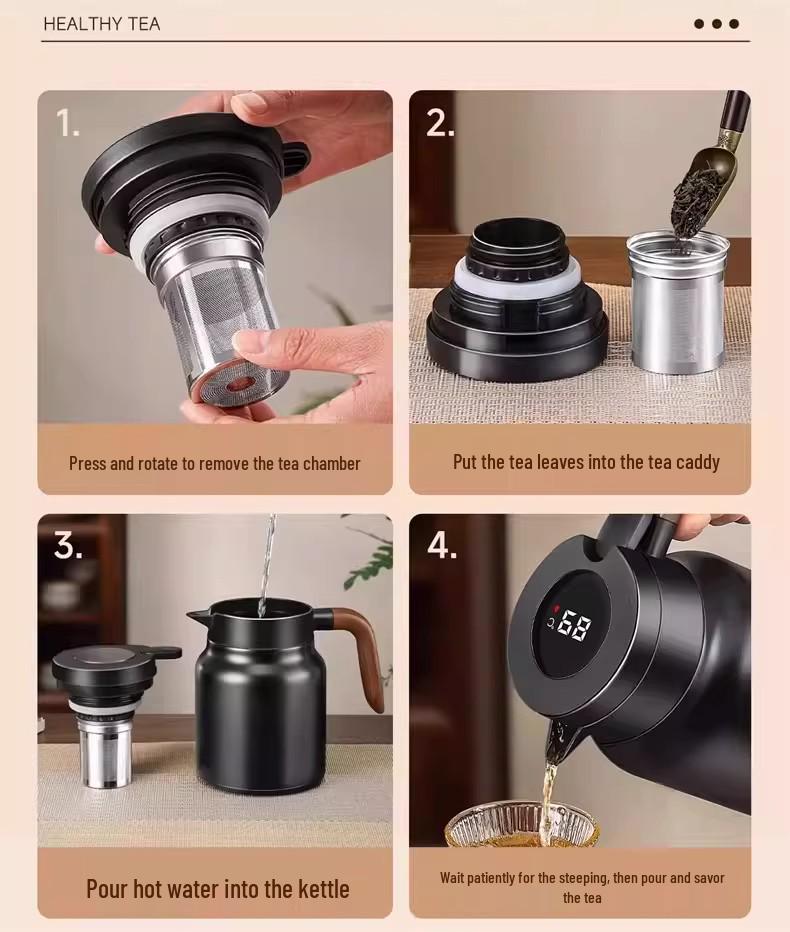 HEALTHY TEA

1.

Press and rotate to remove the tea chamber

2.

Put the tea leaves into the tea caddy

3.

Pour hot water into the kettle

4.

68

Wait patiently for the steeping, then pour and savor the tea