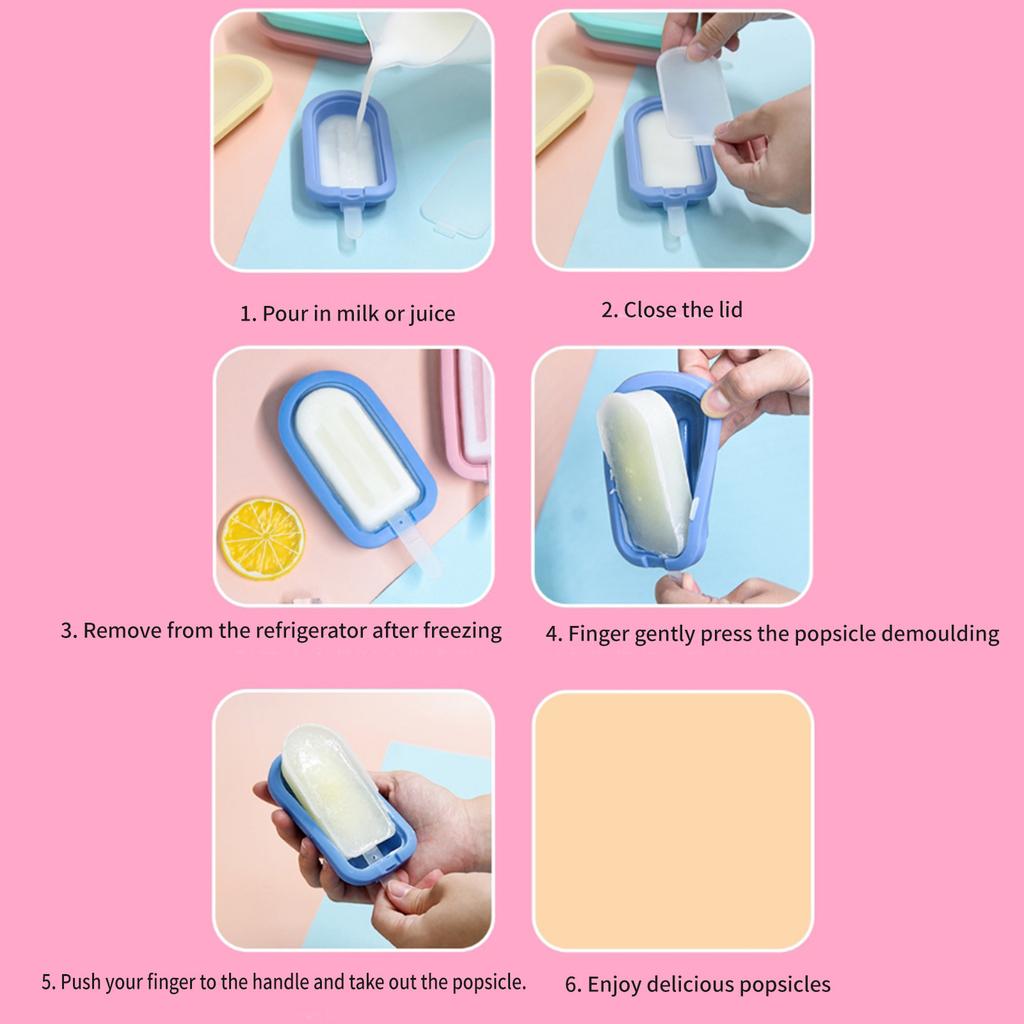 1. Pour in milk or juice

2. Close the lid

3. Remove from the refrigerator after freezing

4. Finger gently press the popsicle demoulding

5. Push your finger to the handle and take out the popsicle.

6. Enjoy delicious popsicles