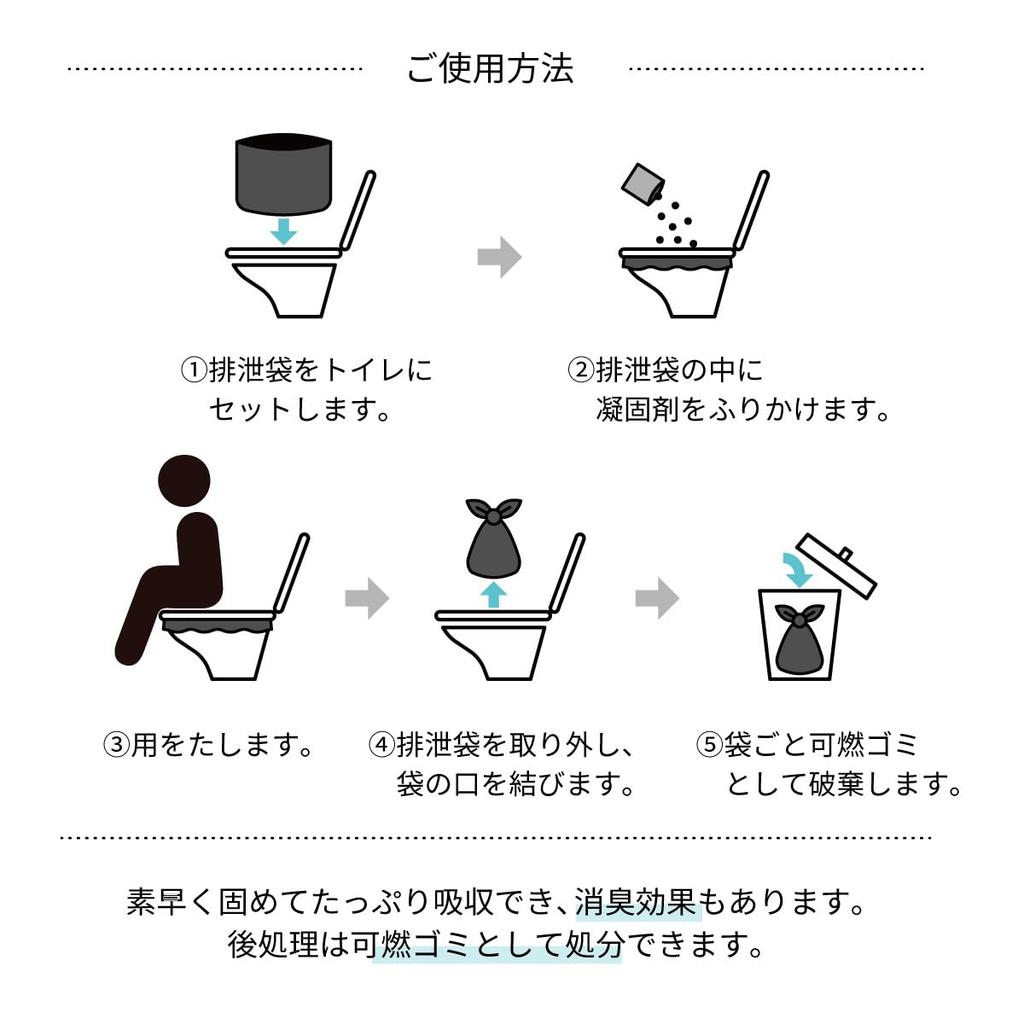 ご使用方法

①排泄袋をトイレにセットします。

②排泄袋の中に凝固剤をふりかけます。

③用をたします。

④排泄袋を取り外し、袋の口を結びます。

⑤袋ごと可燃ゴミとして破棄します。

素早く固めてたっぷり吸収でき、消臭効果もあります。
後処理は可燃ゴミとして処分できます。