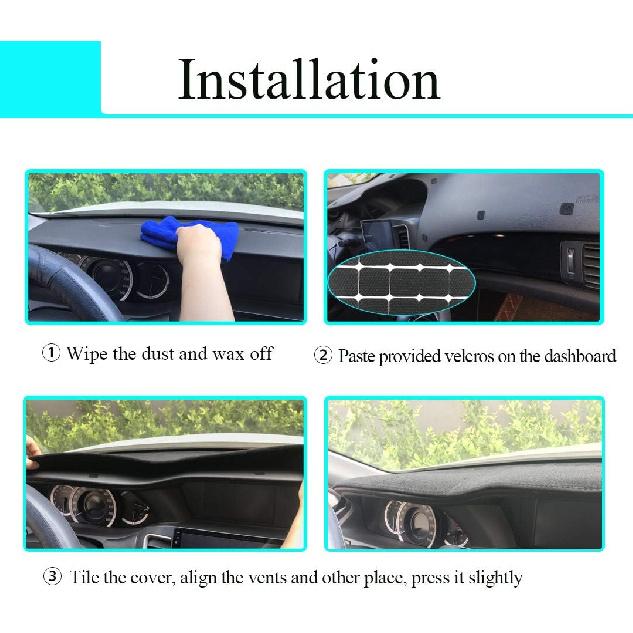 Installation

① Wipe the dust and wax off

② Paste provided velcros on the dashboard

③ Tile the cover, align the vents and other place, press it slightly